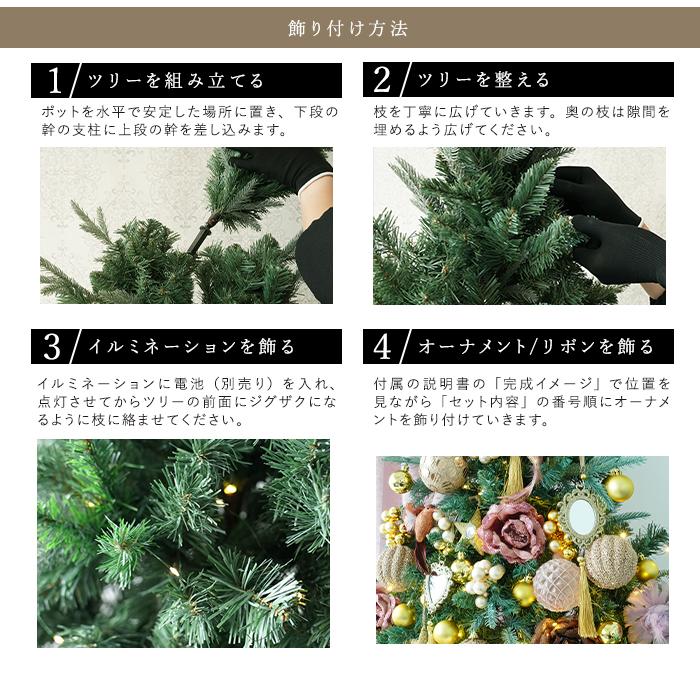 飾り付け方法

1 ツリーを組み立てる

ポットを水平で安定した場所に置き、下段の幹の支柱に上段の幹を差し込みます。

2 ツリーを整える

枝を丁寧に広げていきます。奥の枝は隙間を埋めるよう広げてください。

3 イルミネーションを飾る

イルミネーションに電池（別売り）を入れ、点灯させてからツリーの前面にジグザクになるように枝に絡ませてください。

4 オーナメント/リボンを飾る

付属の説明書の「完成イメージ」で位置を見ながら「セット内容」の番号順にオーナメントを飾り付けていきます。