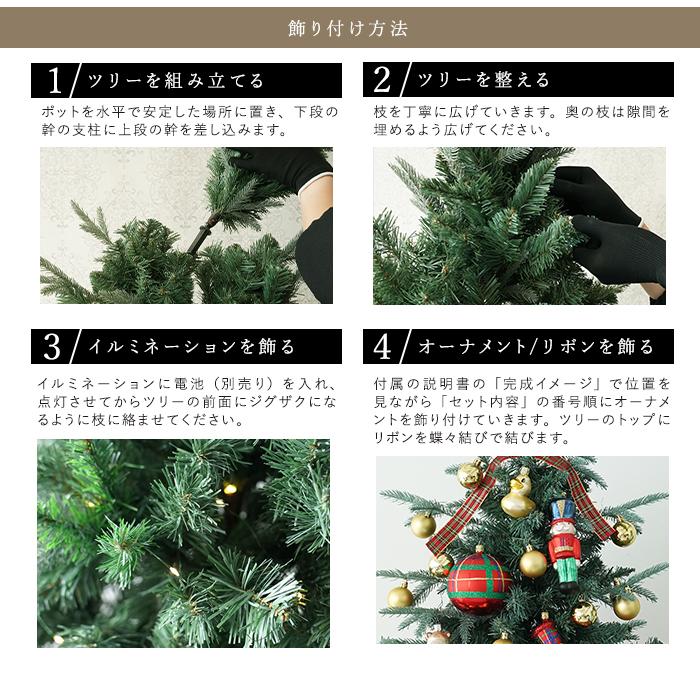 飾り付け方法

1 ツリーを組み立てる

ポットを水平で安定した場所に置き、下段の幹の支柱に上段の幹を差し込みます。

2 ツリーを整える

枝を丁寧に広げていきます。奥の枝は隙間を埋めるよう広げてください。

3 イルミネーションを飾る

イルミネーションに電池（別売り）を入れ、点灯させてからツリーの前面にジグザクになるように枝に絡ませてください。

4 オーナメント/リボンを飾る

付属の説明書の「完成イメージ」で位置を見ながら「セット内容」の番号順にオーナメントを飾り付けていきます。ツリーのトップにリボンを蝶々結びで結びます。