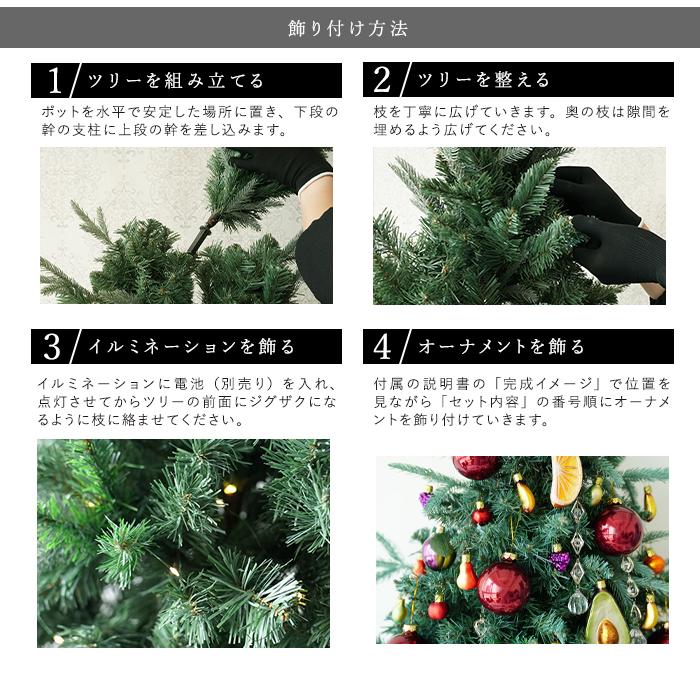 飾り付け方法

1 ツリーを組み立てる

ポットを水平で安定した場所に置き、下段の幹の支柱に上段の幹を差し込みます。

2 ツリーを整える

枝を丁寧に広げていきます。奥の枝は隙間を埋めるよう広げてください。

3 イルミネーションを飾る

イルミネーションに電池（別売り）を入れ、点灯させてからツリーの前面にジグザクになるように枝に絡ませてください。

4 オーナメントを飾る

付属の説明書の「完成イメージ」で位置を見ながら「セット内容」の番号順にオーナメントを飾り付けていきます。