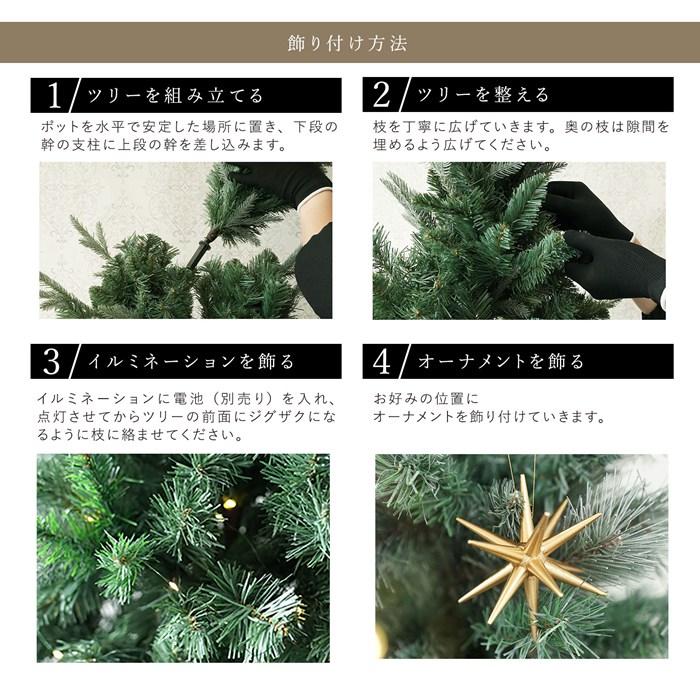 飾り付け方法

1 ツリーを組み立てる

ポットを水平で安定した場所に置き、下段の幹の支柱に上段の幹を差し込みます。

2 ツリーを整える

枝を丁寧に広げていきます。奥の枝は隙間を埋めるよう広げてください。

3 イルミネーションを飾る

イルミネーションに電池（別売り）を入れ、点灯させてからツリーの前面にジグザクになるように枝に絡ませてください。

4 オーナメントを飾る

お好みの位置に
オーナメントを飾り付けていきます。