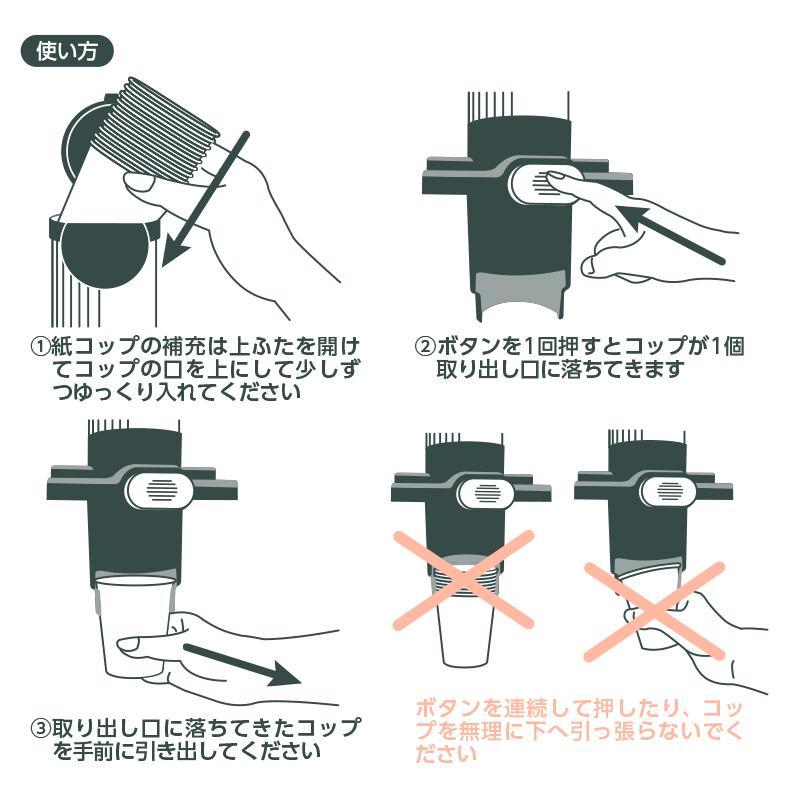 使い方

①紙コップの補充は上ふたを開けてコップの口を上にして少しずつゆっくり入れてください

②ボタンを1回押すとコップが1個取り出し口に落ちてきます

③取り出し口に落ちてきたコップを手前に引き出してください

ボタンを連続して押したり、コップを無理に下へ引っ張らないでください