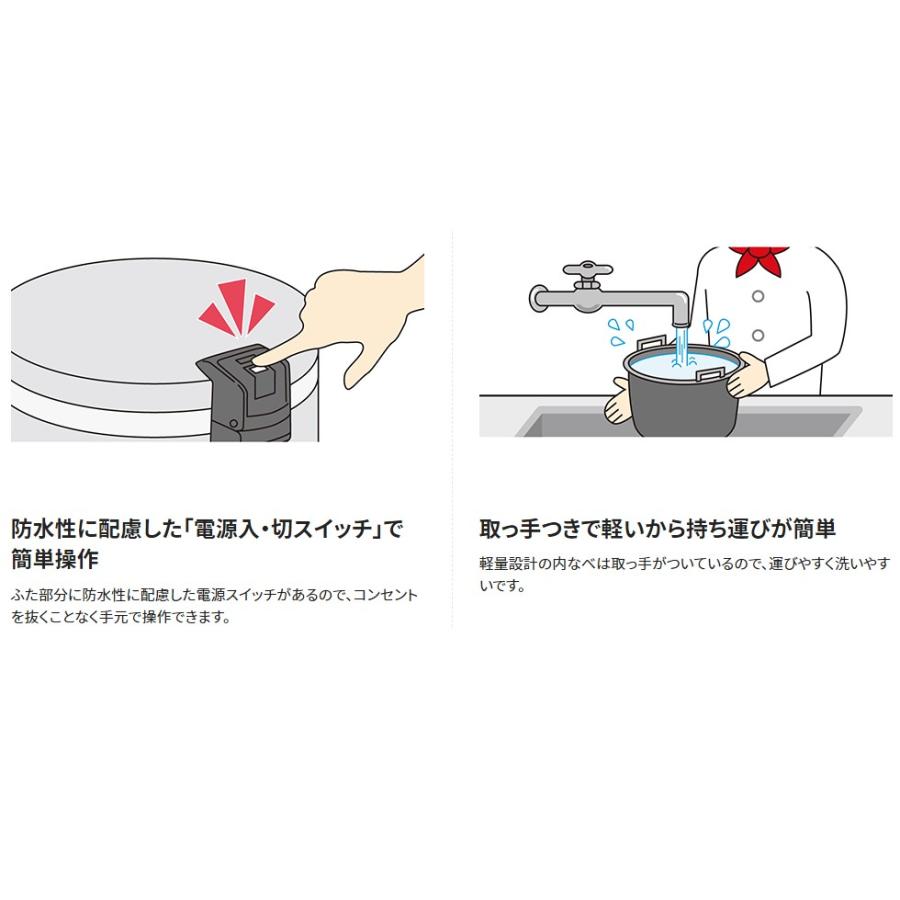 防水性に配慮した「電源入・切スイッチ」で簡単操作

ふた部分に防水性に配慮した電源スイッチがあるので、コンセントを抜くことなく手元で操作できます。

取っ手つきで軽いから持ち運びが簡単

軽量設計の内なべは取っ手がついているので、運びやすく洗いやすいです。