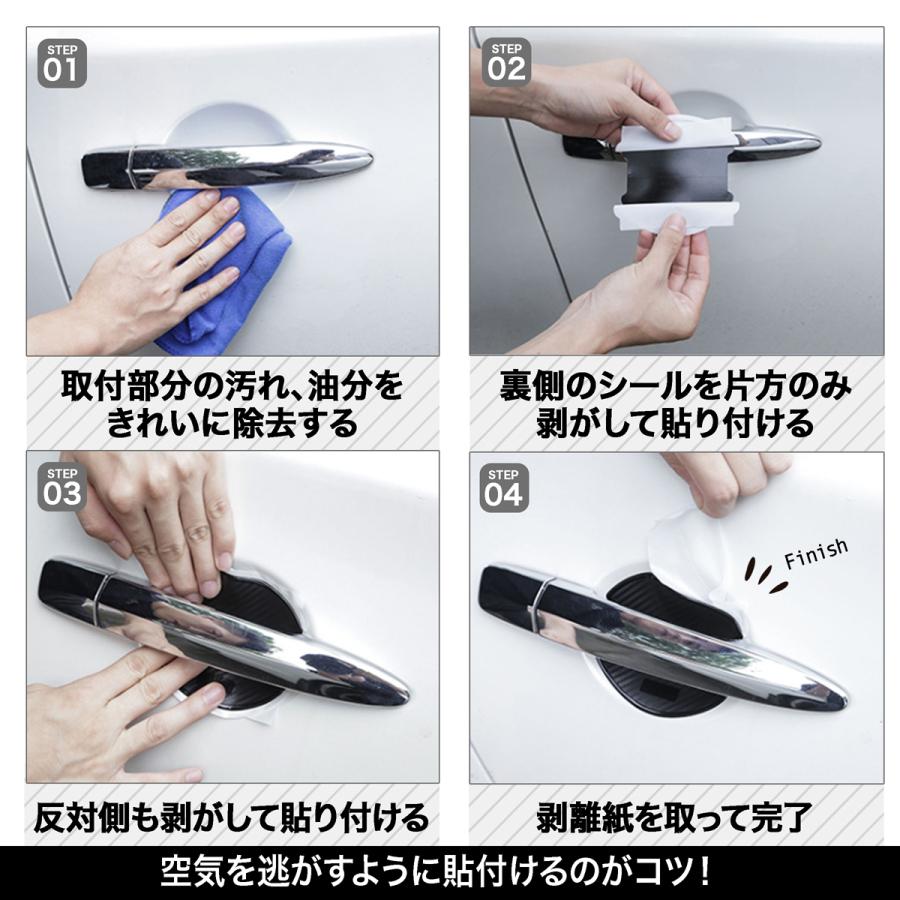 STEP 01

取付部分の汚れ、油分をきれいに除去する

STEP 02

裏側のシールを片方のみ剥がして貼り付ける

STEP 03

反対側も剥がして貼り付ける

STEP 04

Finish

剥離紙を取って完了

空気を逃がすように貼付けるのがコツ！