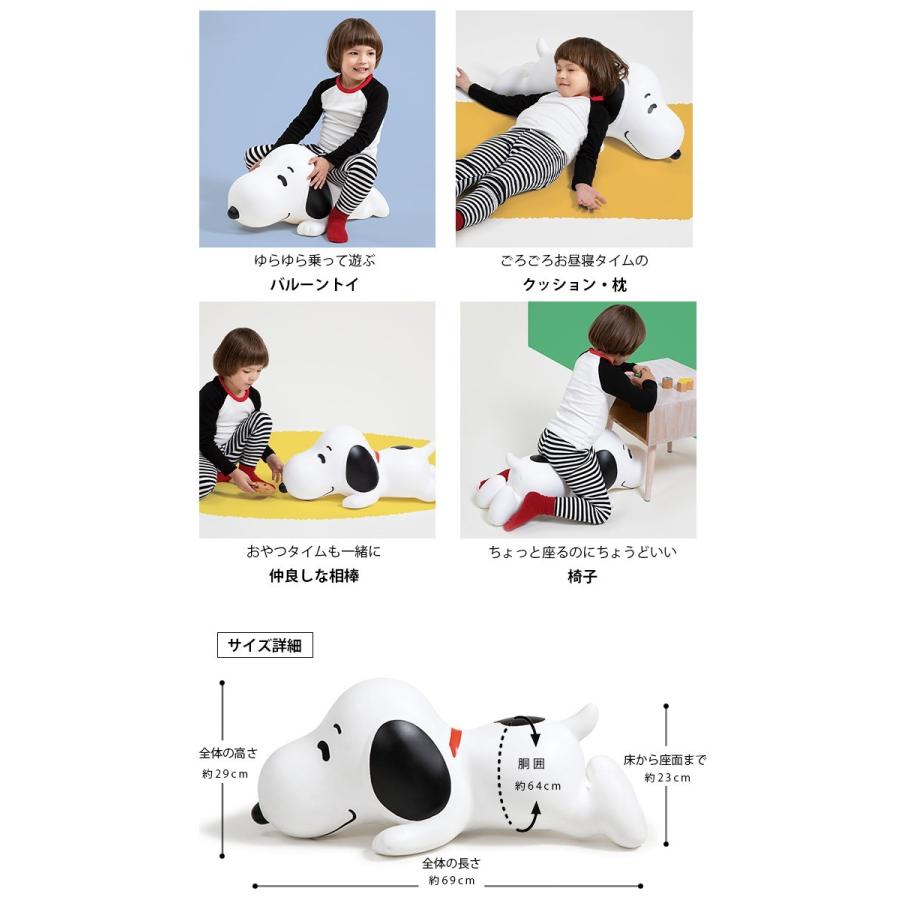 ゆらゆら乗って遊ぶ
バルーントイ

ごろごろお昼寝タイムの
クッション・枕

おやつタイムも一緒に
仲良しな相棒

ちょっと座るのにちょうどいい
椅子

サイズ詳細

全体の高さ
約29cm

胴囲
約64cm

床から座面まで
約23cm

全体の長さ
約69cm