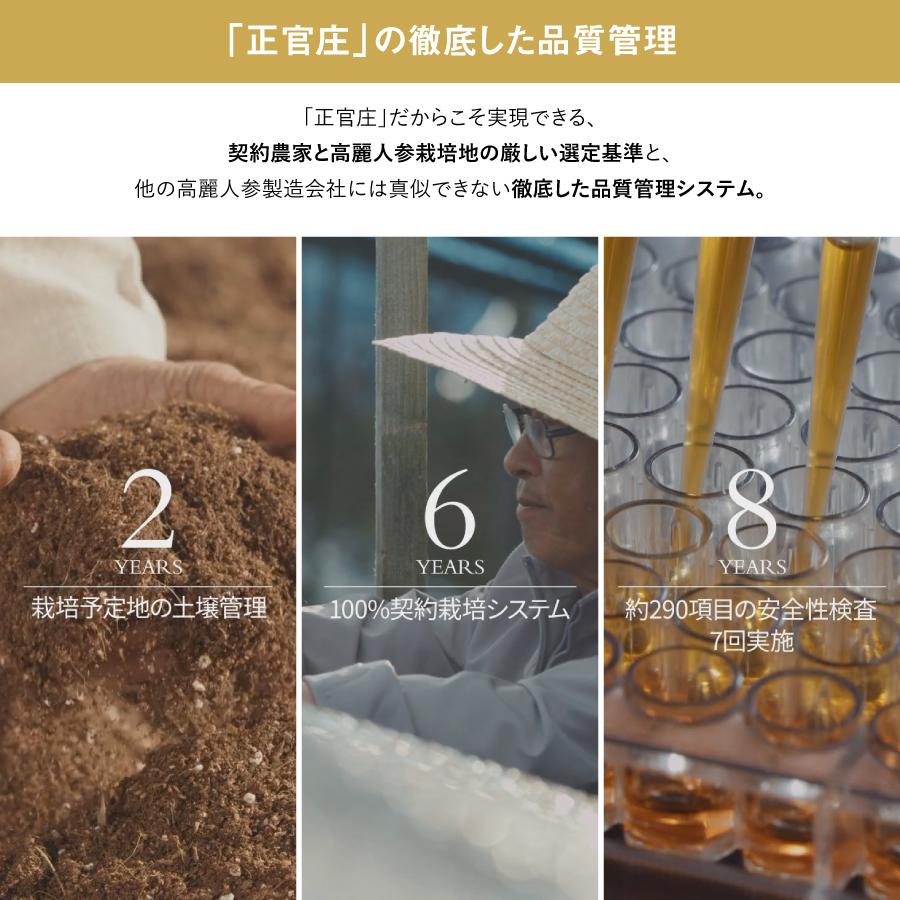 「正官庄」の徹底した品質管理

「正官庄」だからこそ実現できる、
契約農家と高麗人参栽培地の厳しい選定基準と、
他の高麗人参製造会社には真似できない徹底した品質管理システム。

2
YEARS
栽培予定地の土壌管理

6
YEARS
100%契約栽培システム

8
YEARS
約290項目の安全性検査
7回実施