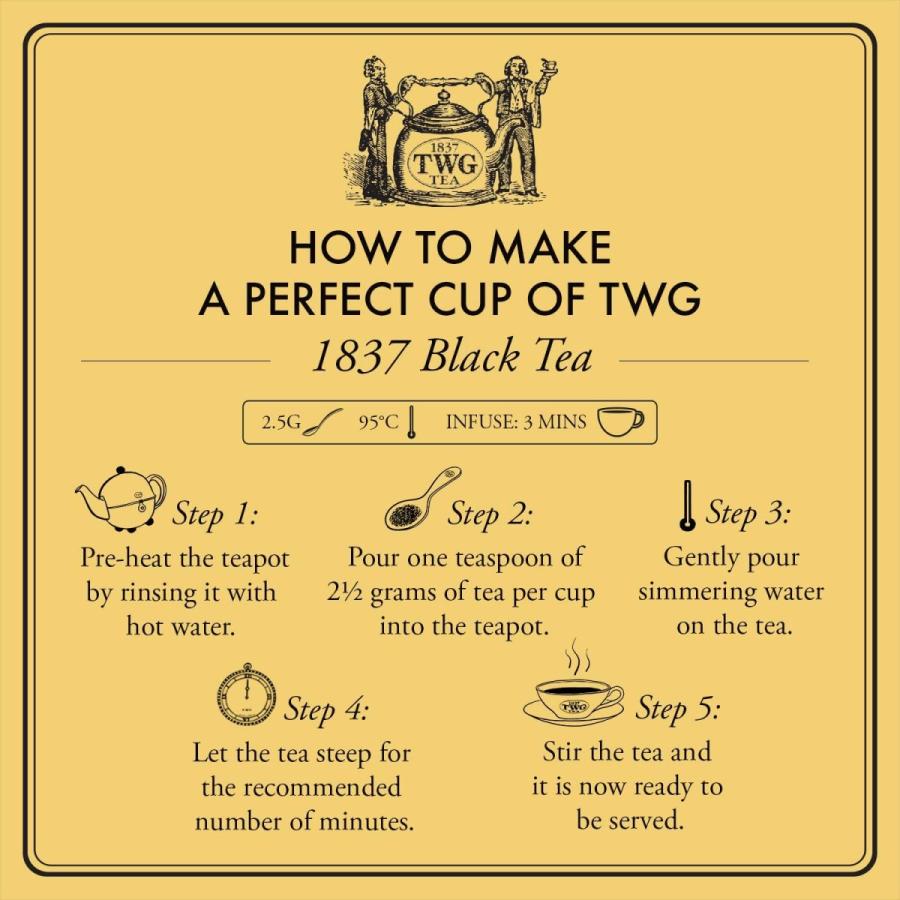 1837
TWG
TEA

HOW TO MAKE
A PERFECT CUP OF TWG

1837 Black Tea

2.5G 95°C INFUSE: 3 MINS

Step 1:
Pre-heat the teapot by rinsing it with hot water.

Step 2:
Pour one teaspoon of 2½ grams of tea per cup into the teapot.

Step 3:
Gently pour simmering water on the tea.

Step 4:
Let the tea steep for the recommended number of minutes.

TWG

Step 5:
Stir the tea and it is now ready to be served.