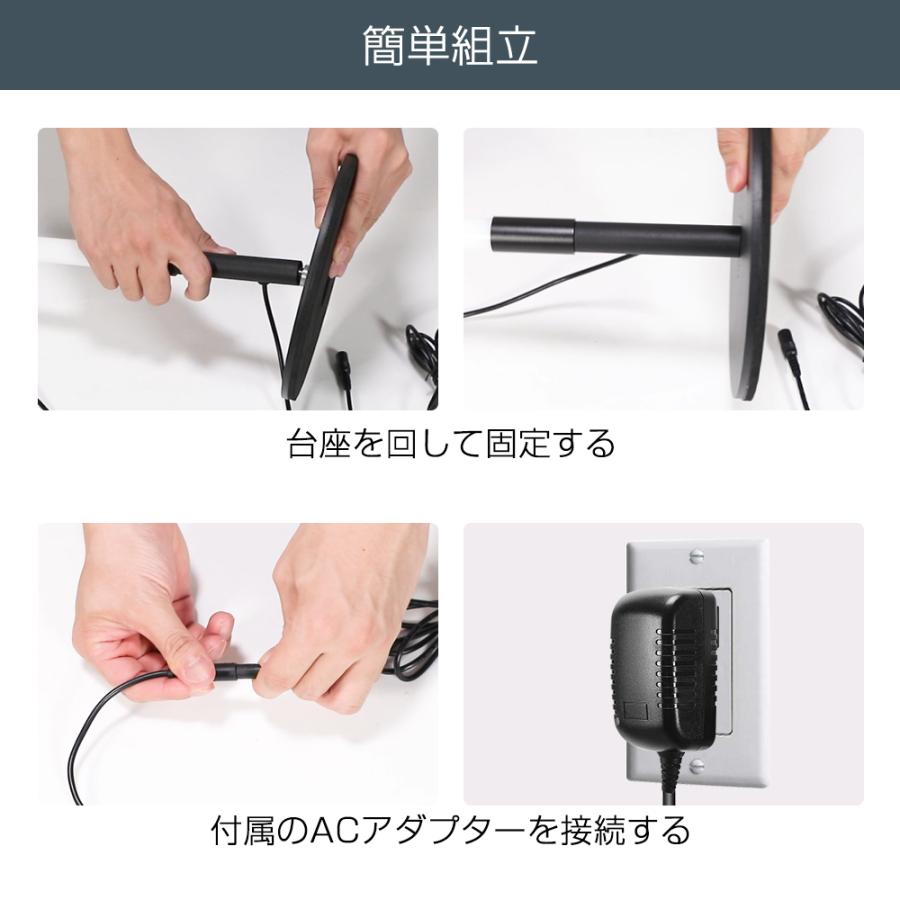 簡単組立

台座を回して固定する

付属のACアダプターを接続する