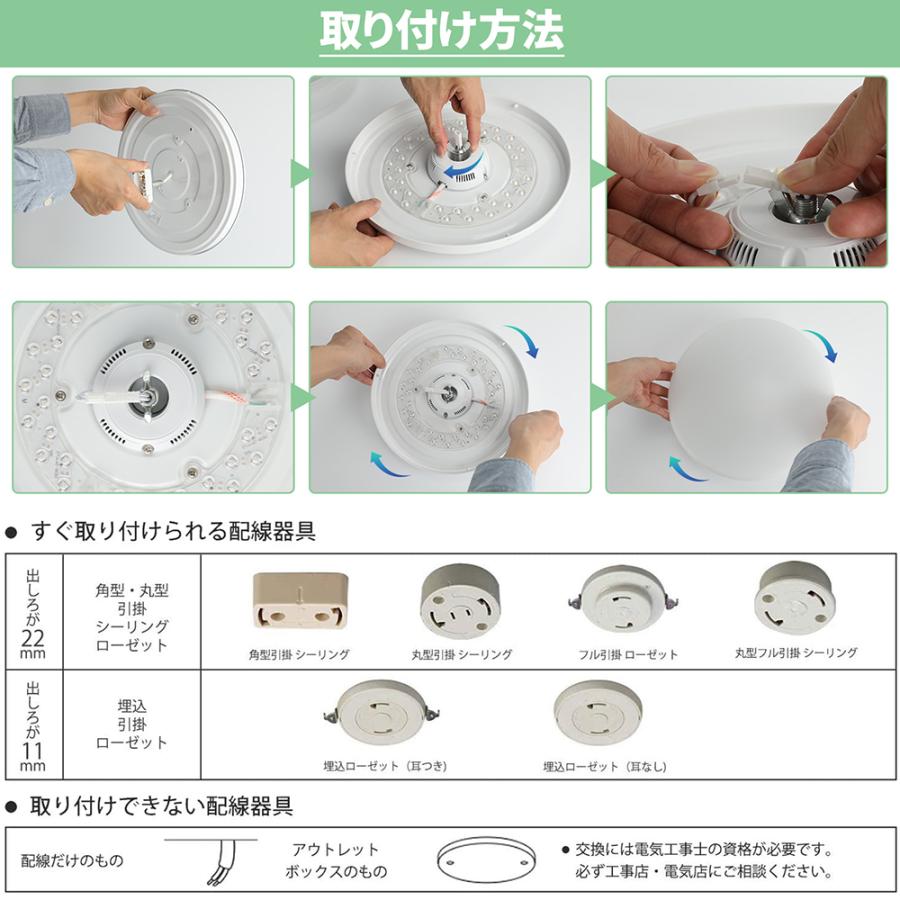 取り付け方法

● すぐ取り付けられる配線器具

| 出しろが22mm | 角型・丸型 引掛 シーリング ローゼット | 角型引掛 シーリング | 丸型引掛 シーリング | フル引掛 ローゼット | 丸型フル引掛 シーリング |
|---|---|---|---|---|---|
| 出しろが11mm | 埋込 引掛 ローゼット | 埋込ローゼット（耳つき） | 埋込ローゼット（耳なし） | | |

● 取り付けできない配線器具

配線だけのもの

アウトレット ボックスのもの

● 交換には電気工事士の資格が必要です。必ず工事店・電気店にご相談ください。