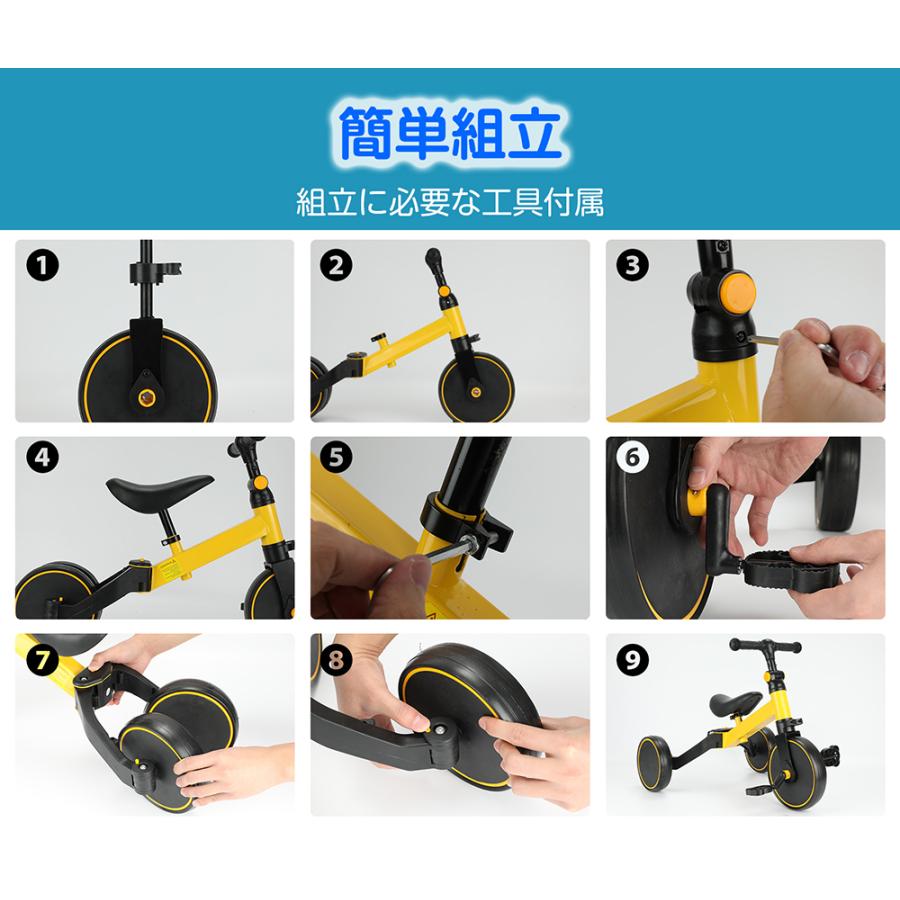 簡単組立
組立に必要な工具付属

1

2

3

4

5

6

7

8

9