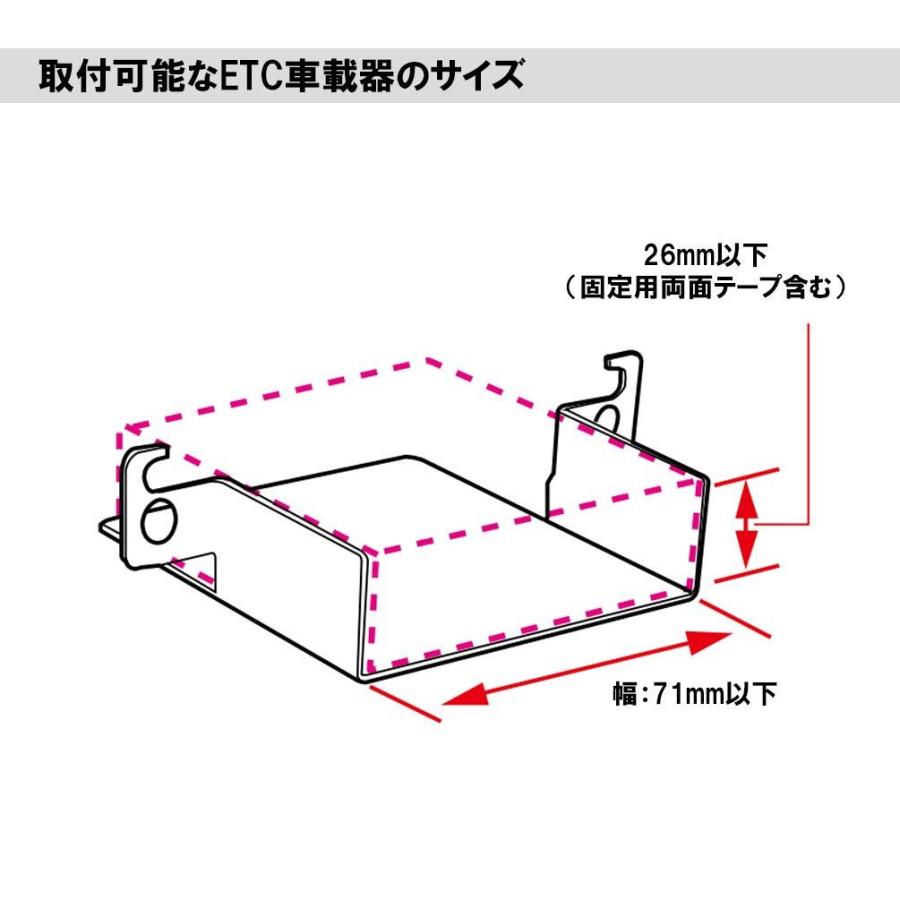 取付可能なETC車載器のサイズ

26mm以下
（固定用両面テープ含む）

幅：71mm以下