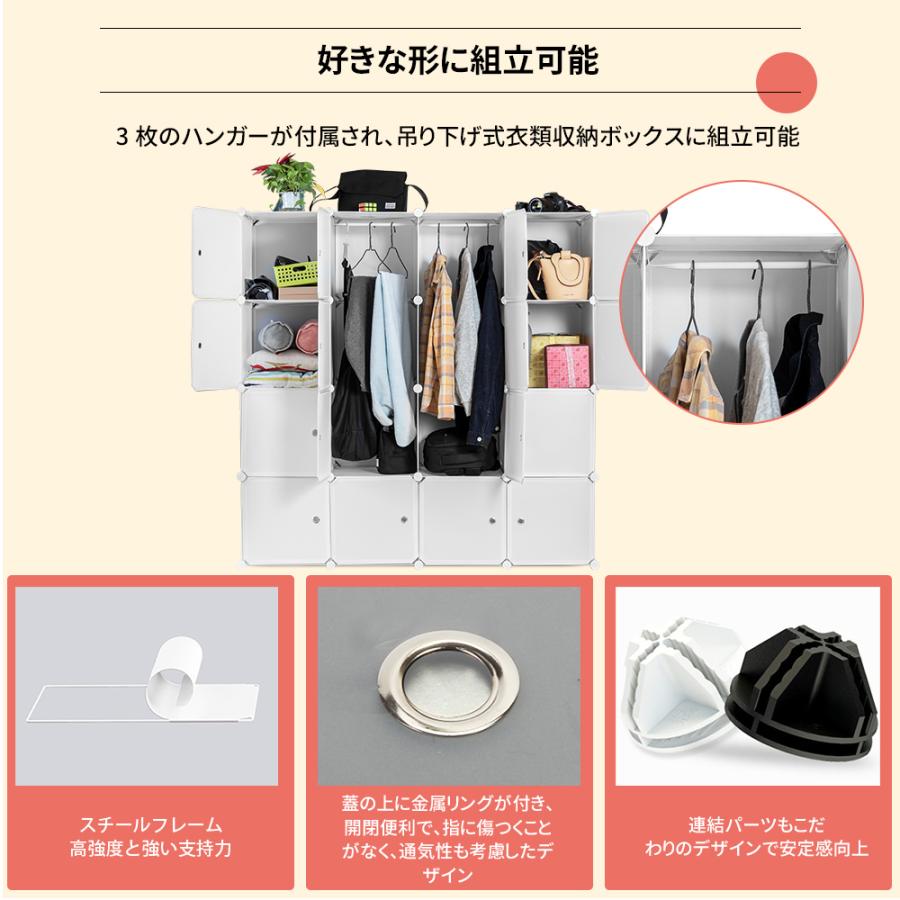 好きな形に組立可能

3 枚のハンガーが付属され、吊り下げ式衣類収納ボックスに組立可能

スチールフレーム
高強度と強い支持力

蓋の上に金属リングが付き、開閉便利で、指に傷つくことがなく、通気性も考慮したデザイン

連結パーツもこだわりのデザインで安定感向上