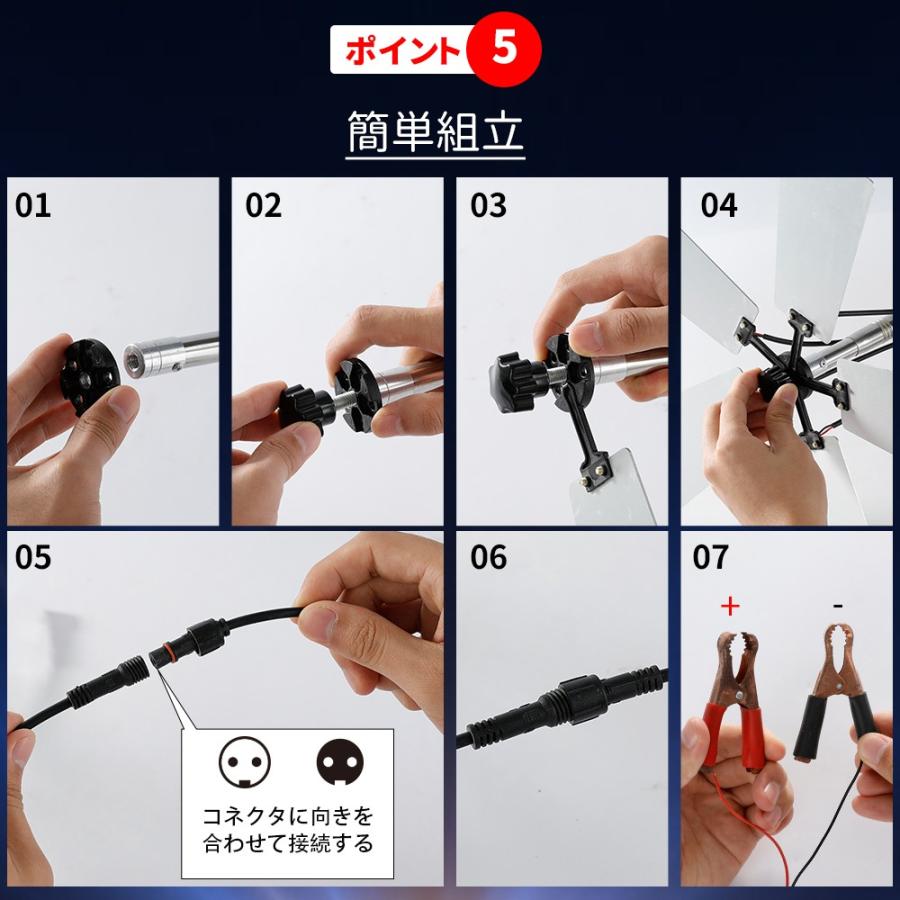 ポイント 5

簡単組立

01

02

03

04

05

コネクタに向きを合わせて接続する

06

07

+

-