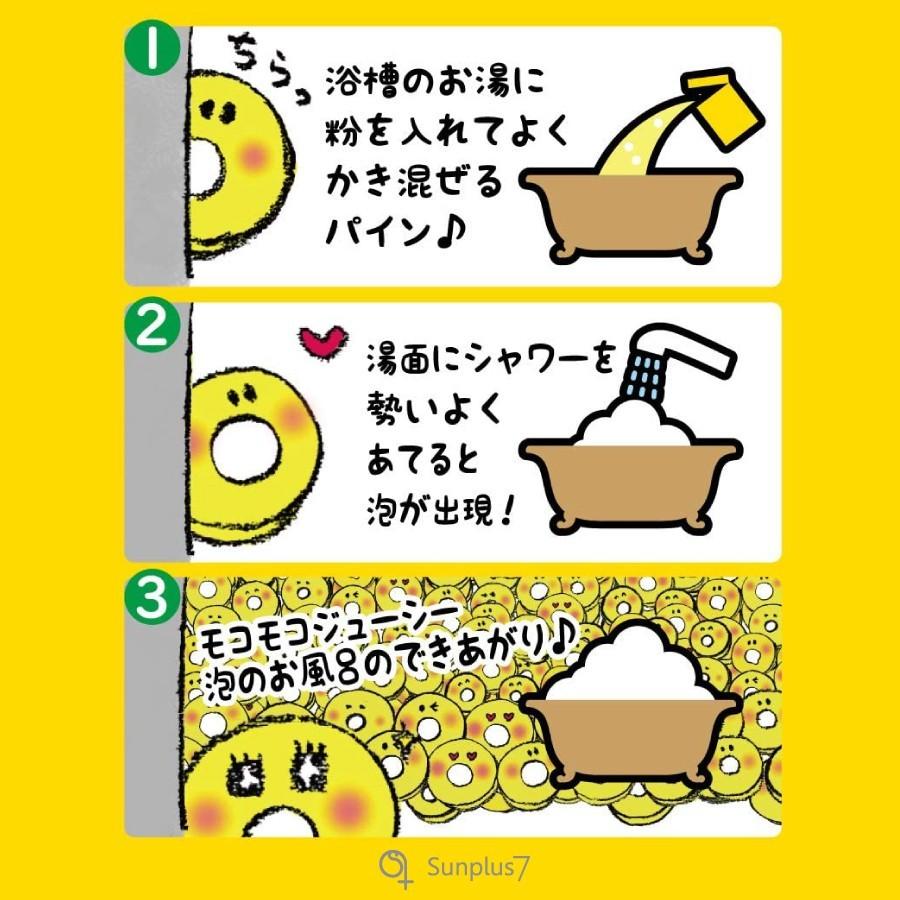 1
ちらっ
浴槽のお湯に
粉を入れてよく
かき混ぜる
パイン♪

2
湯面にシャワーを
勢いよく
あてると
泡が出現！

3
モコモコジューシー
泡のお風呂のできあがり♪

Sunplus7