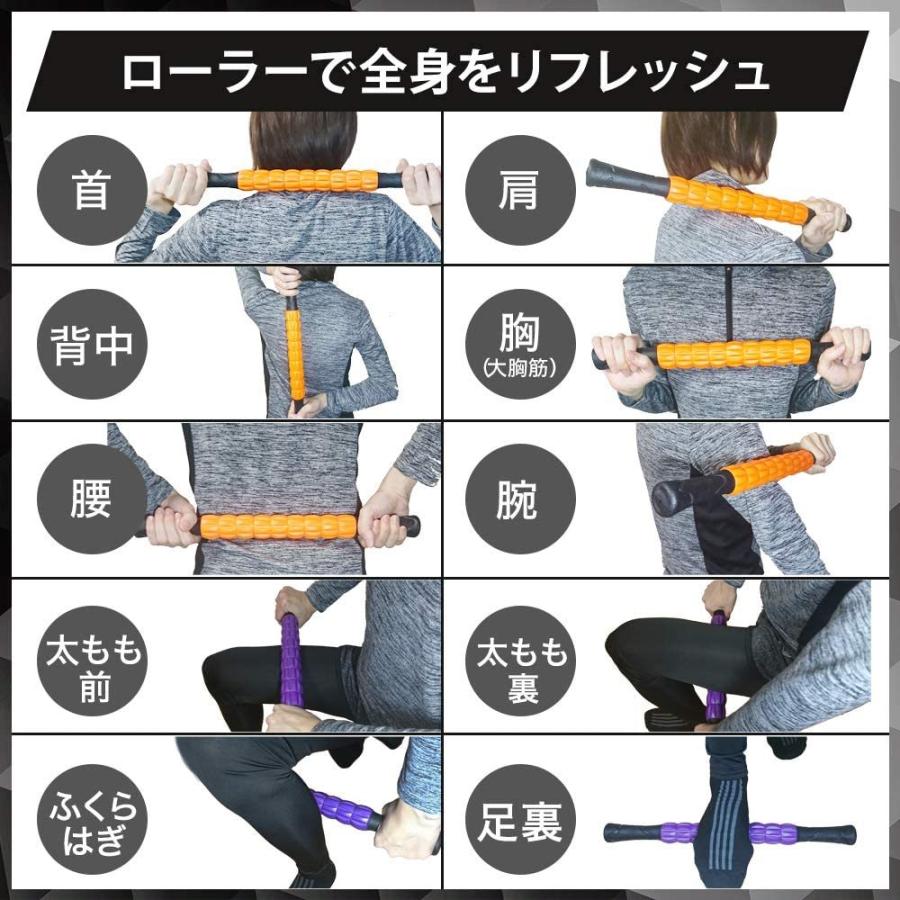 ローラーで全身をリフレッシュ

首

肩

背中

胸
(大胸筋)

腰

腕

太もも
前

太もも
裏

ふくら
はぎ

足裏