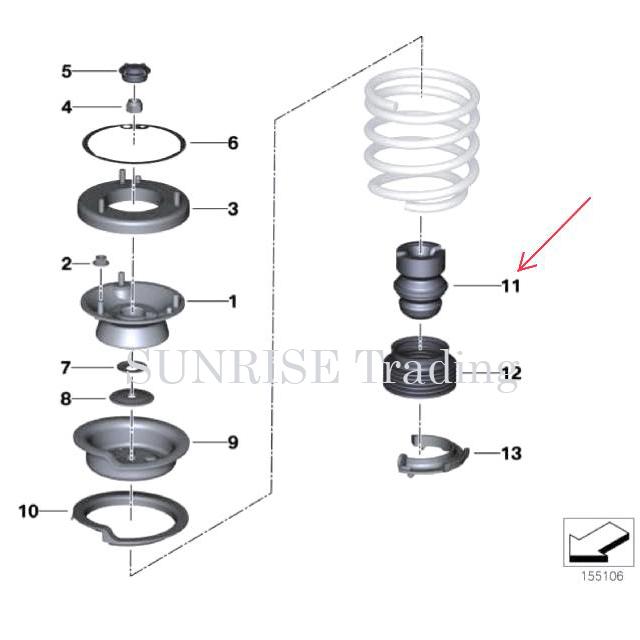 5
4
6
3
2
1
7
8
9
10
11
12
13
SUNRISE Trading
155106