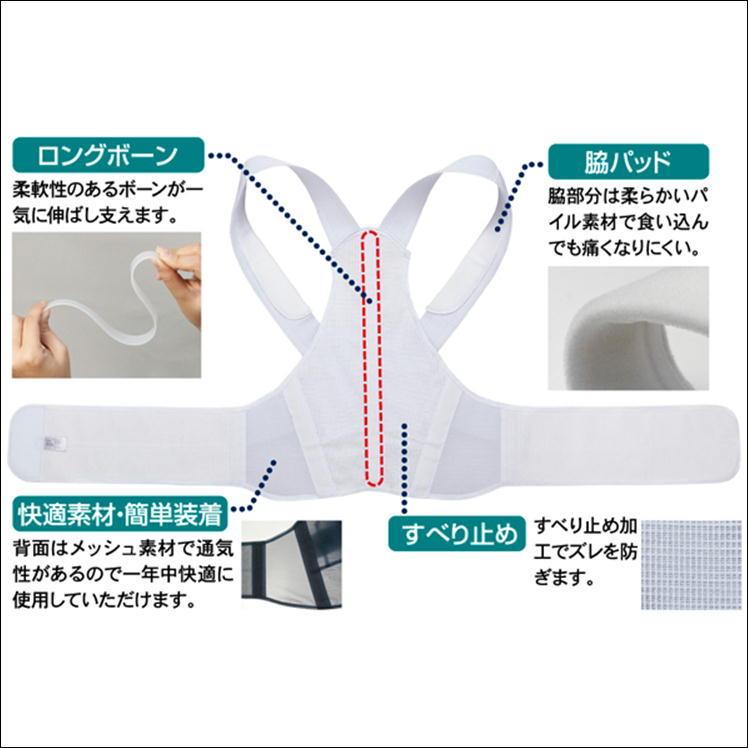 ロングボーン
柔軟性のあるボーンが一気に伸ばし支えます。

脇パッド
脇部分は柔らかいパイル素材で食い込んでも痛くなりにくい。

快適素材・簡単装着
背面はメッシュ素材で通気性があるので一年中快適に使用していただけます。

すべり止め
すべり止め加工でズレを防ぎます。