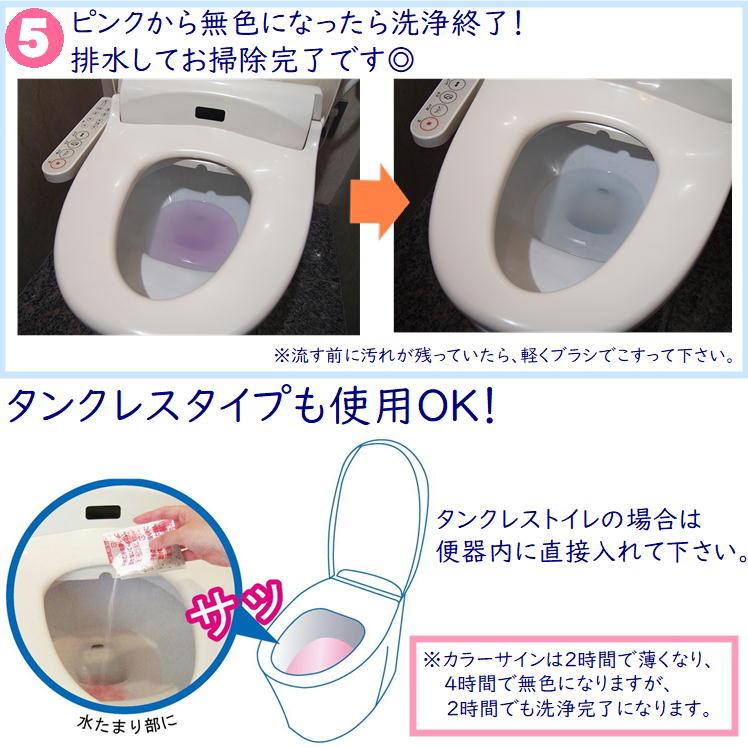 5 ピンクから無色になったら洗浄終了！
排水してお掃除完了です◎

※流す前に汚れが残っていたら、軽くブラシでこすって下さい。

タンクレスタイプも使用OK!

タンクレストイレの場合は
便器内に直接入れて下さい。

サッ

水たまり部に

※カラーサインは2時間で薄くなり、
4時間で無色になりますが、
2時間でも洗浄完了になります。