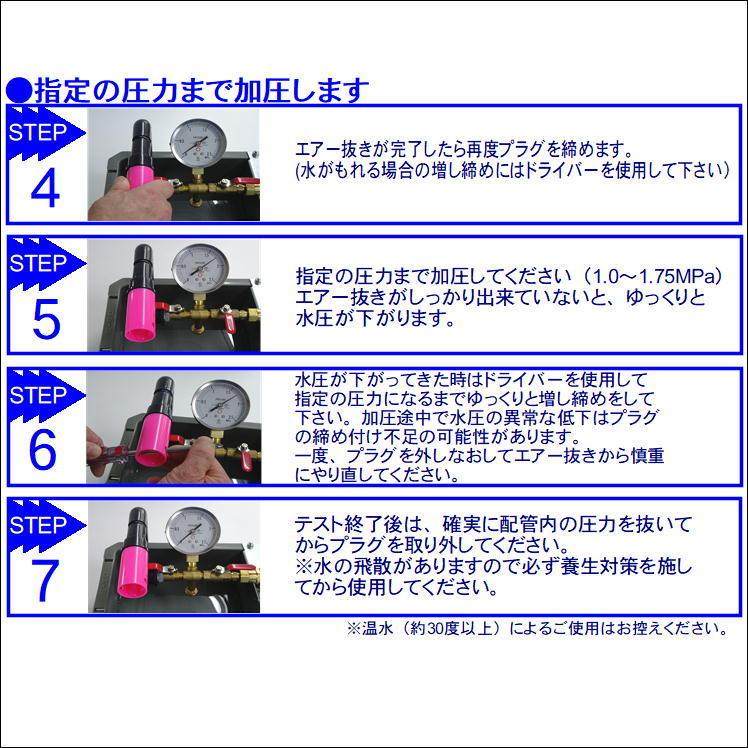 ●指定の圧力まで加圧します

STEP
4

エアー抜きが完了したら再度プラグを締めます。
(水がもれる場合の増し締めにはドライバーを使用して下さい)

STEP
5

指定の圧力まで加圧してください（1.0～1.75MPa）
エアー抜きがしっかり出来ていないと、ゆっくりと水圧が下がります。

STEP
6

水圧が下がってきた時はドライバーを使用して指定の圧力になるまでゆっくりと増し締めをして下さい。加圧途中で水圧の異常な低下はプラグの締め付け不足の可能性があります。
一度、プラグを外しなおしてエアー抜きから慎重にやり直してください。

STEP
7

テスト終了後は、確実に配管内の圧力を抜いてからプラグを取り外してください。
※水の飛散がありますので必ず養生対策を施してから使用してください。

※温水（約30度以上）によるご使用はお控えください。