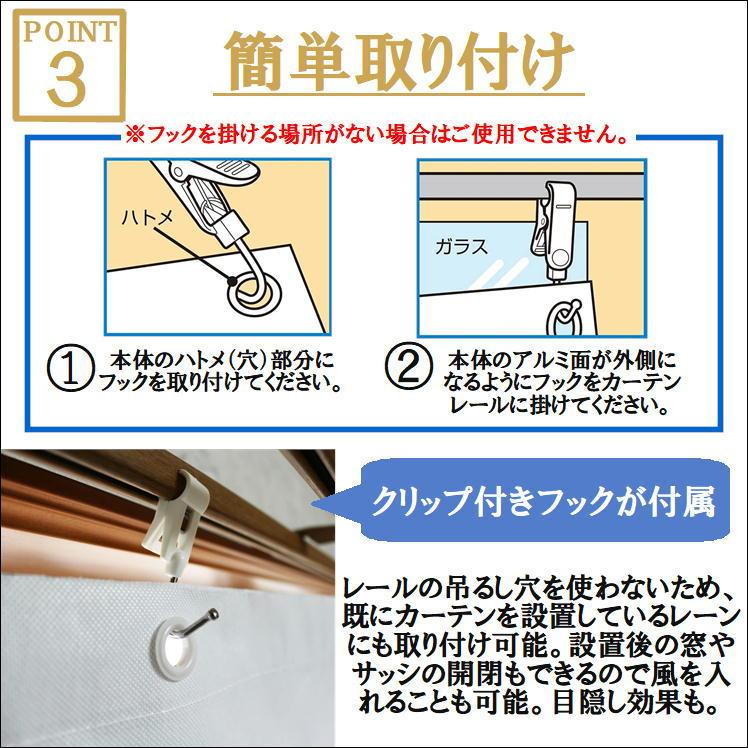 POINT 3

簡単取り付け

※フックを掛ける場所がない場合はご使用できません。

ハトメ

ガラス

① 本体のハトメ(穴)部分にフックを取り付けてください。

② 本体のアルミ面が外側になるようにフックをカーテンレールに掛けてください。

クリップ付きフックが付属

レールの吊るし穴を使わないため、既にカーテンを設置しているレーンにも取り付け可能。設置後の窓やサッシの開閉もできるので風を入れることも可能。目隠し効果も。