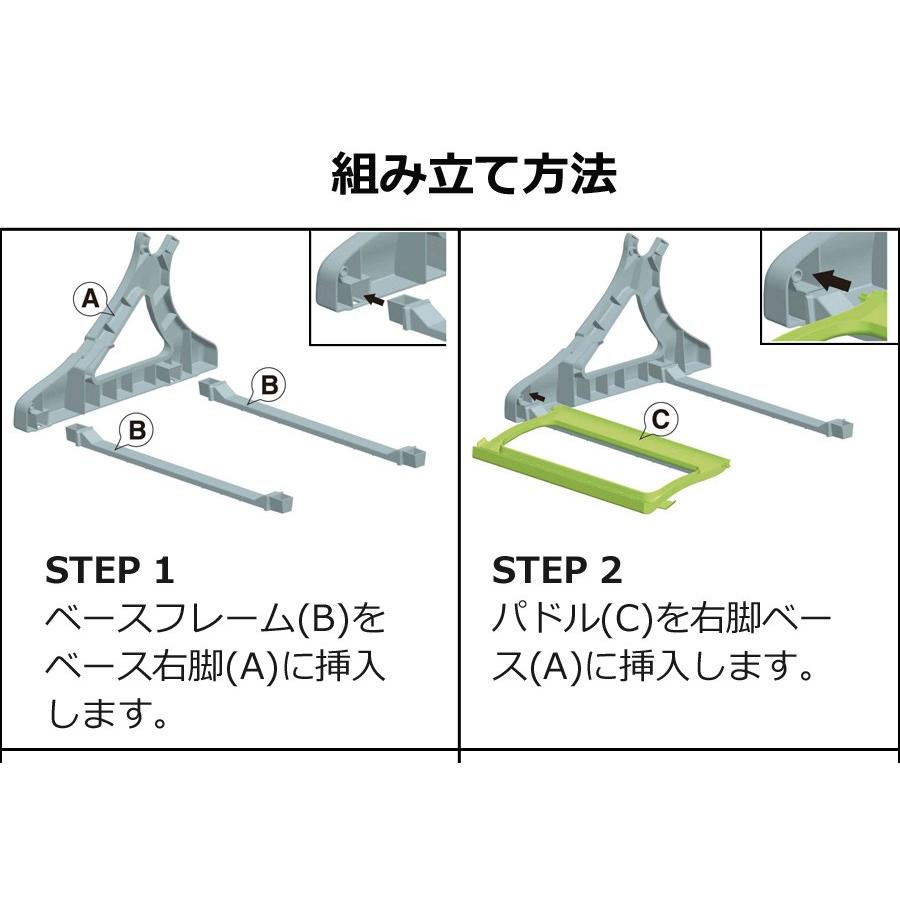 組み立て方法

A

B

B

STEP 1
ベースフレーム(B)をベース右脚(A)に挿入します。

C

STEP 2
パドル(C)を右脚ベース(A)に挿入します。