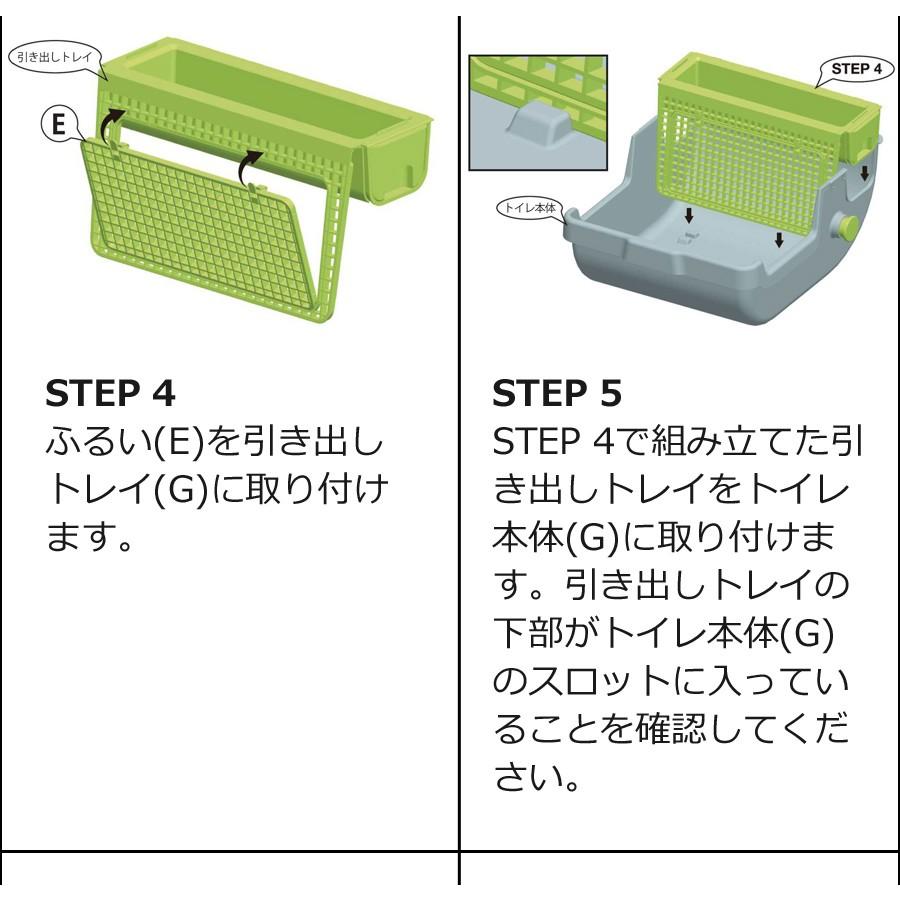 引き出しトレイ

E

STEP 4
ふるい(E)を引き出しトレイ(G)に取り付けます。

STEP 4

トイレ本体

STEP 5
STEP 4で組み立てた引き出しトレイをトイレ本体(G)に取り付けます。引き出しトレイの下部がトイレ本体(G)のスロットに入っていることを確認してください。