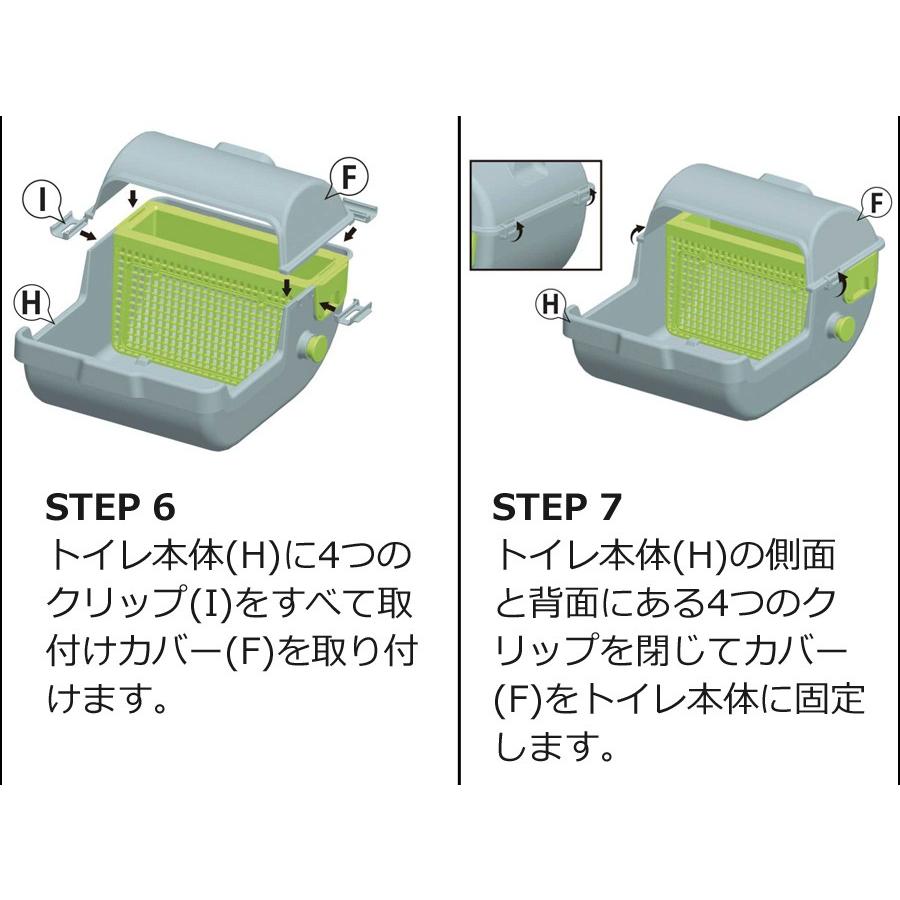 I

F

H

STEP 6
トイレ本体(H)に4つのクリップ(I)をすべて取付けカバー(F)を取り付けます。

F

H

STEP 7
トイレ本体(H)の側面と背面にある4つのクリップを閉じてカバー(F)をトイレ本体に固定します。