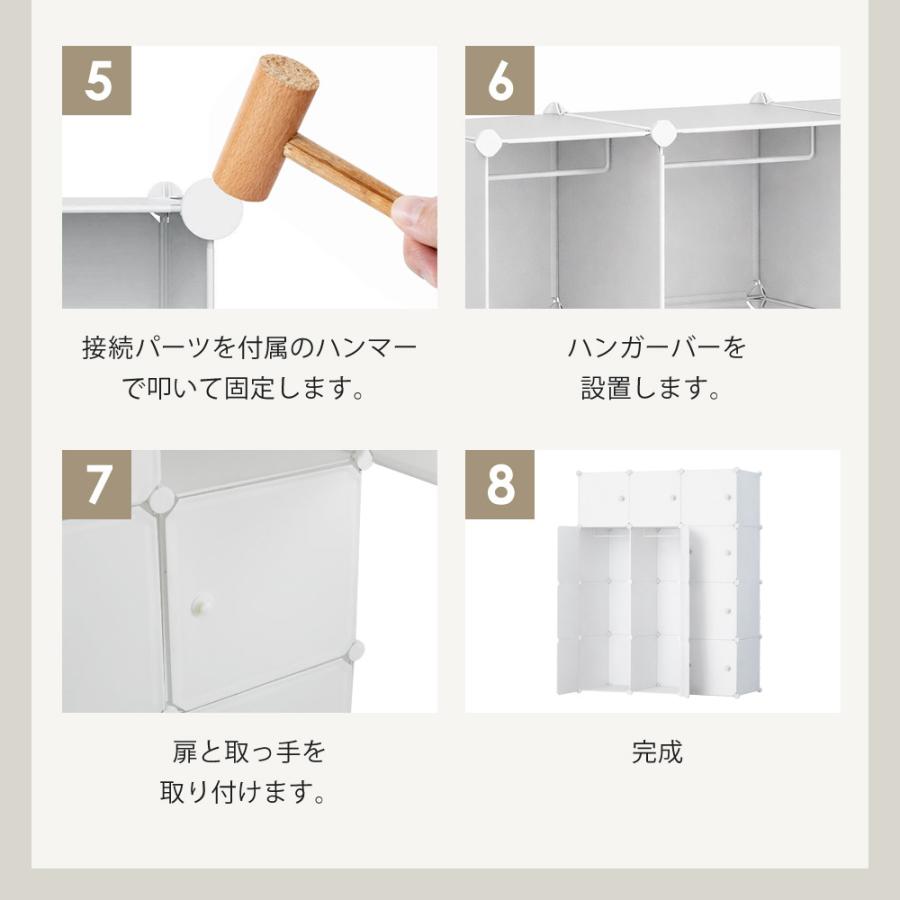 5

接続パーツを付属のハンマーで叩いて固定します。

6

ハンガーバーを設置します。

7

扉と取っ手を取り付けます。

8

完成