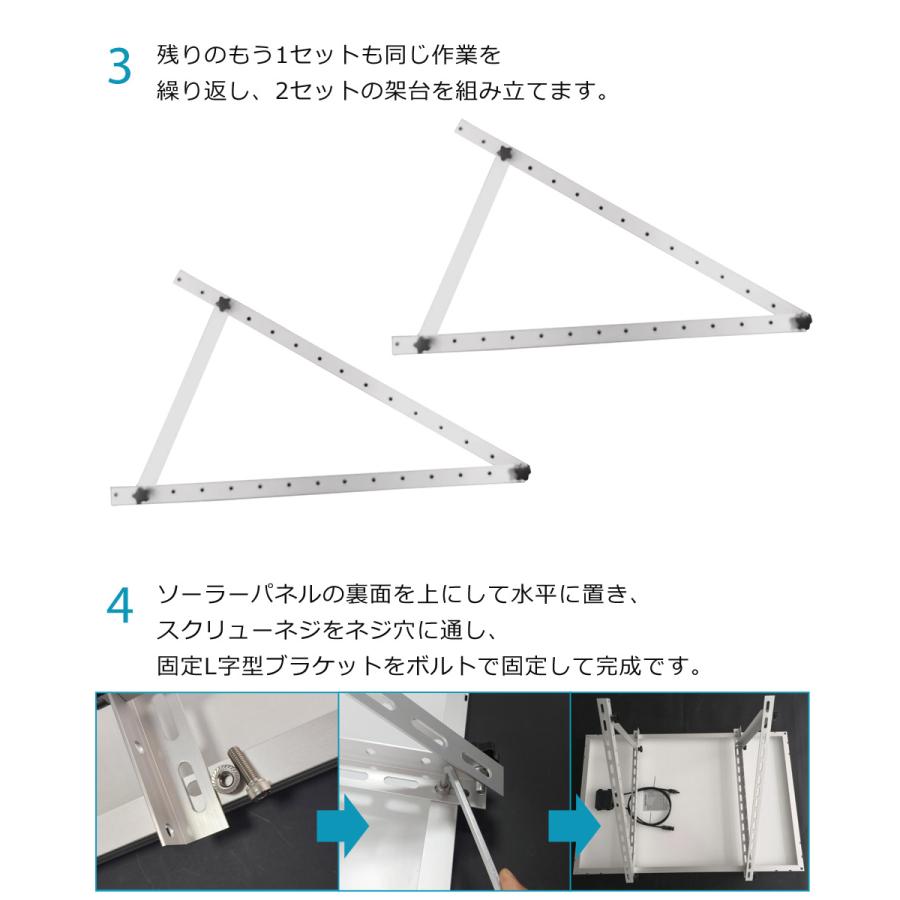 3 残りのもう1セットも同じ作業を繰り返し、2セットの架台を組み立てます。

4 ソーラーパネルの裏面を上にして水平に置き、スクリューネジをネジ穴に通し、固定L字型ブラケットをボルトで固定して完成です。