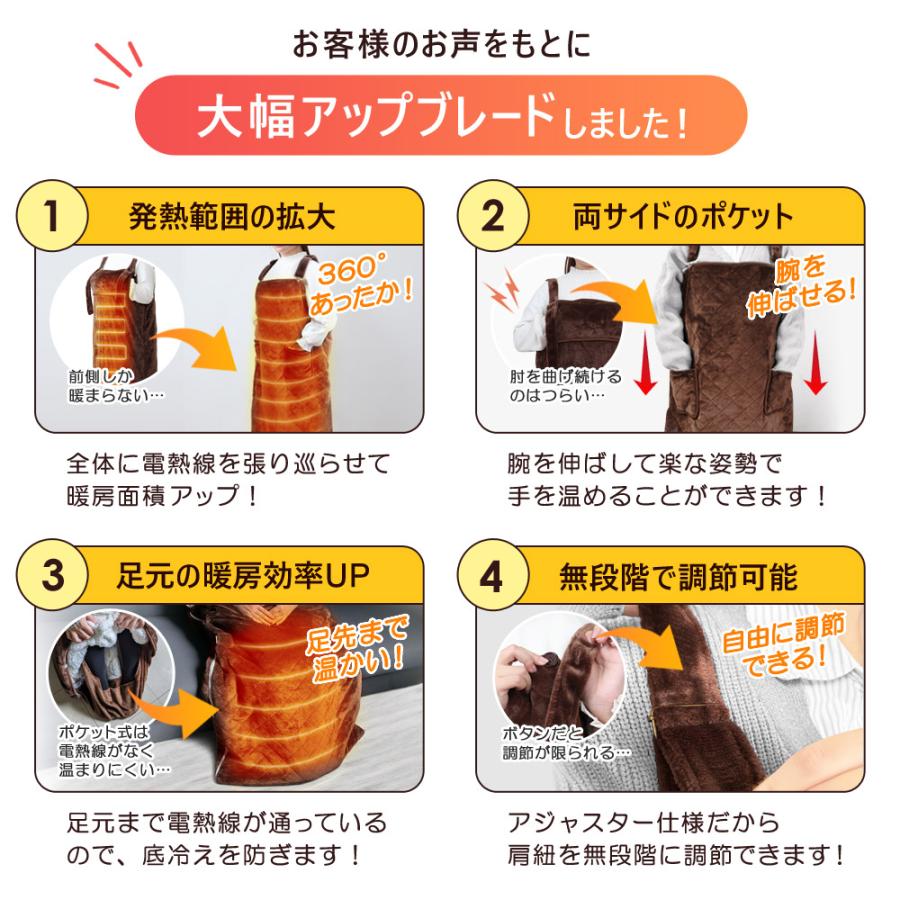 お客様のお声をもとに

大幅アップブレードしました！

1 発熱範囲の拡大

前側しか暖まらない…

360°あったか！

全体に電熱線を張り巡らせて暖房面積アップ！

2 両サイドのポケット

肘を曲げ続けるのはつらい…

腕を伸ばせる！

腕を伸ばして楽な姿勢で手を温めることができます！

3 足元の暖房効率UP

ポケット式は電熱線がなく温まりにくい…

足先まで温かい！

足元まで電熱線が通っているので、底冷えを防ぎます！

4 無段階で調節可能

ボタンだと調節が限られる…

自由に調節できる！

アジャスター仕様だから肩紐を無段階に調節できます！