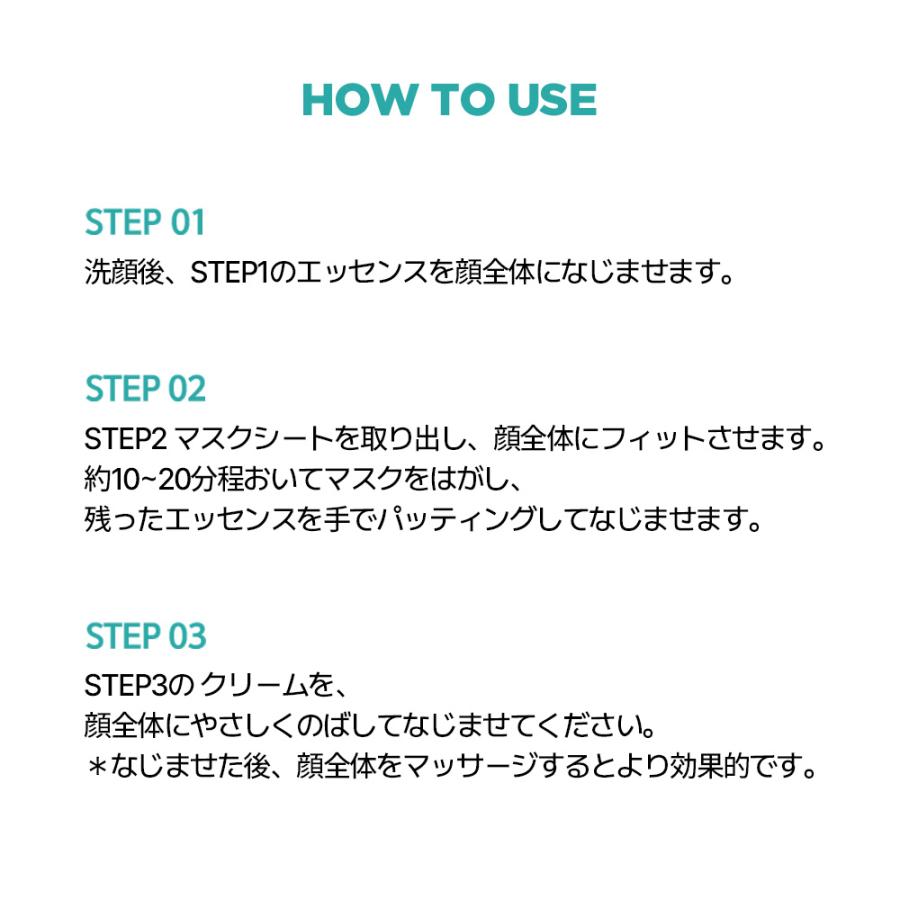 HOW TO USE

STEP 01
洗顔後、STEP1のエッセンスを顔全体になじませます。

STEP 02
STEP2 マスクシートを取り出し、顔全体にフィットさせます。
約10~20分程おいてマスクをはがし、
残ったエッセンスを手でパッティングしてなじませます。

STEP 03
STEP3の クリームを、
顔全体にやさしくのばしてなじませてください。
＊なじませた後、顔全体をマッサージするとより効果的です。