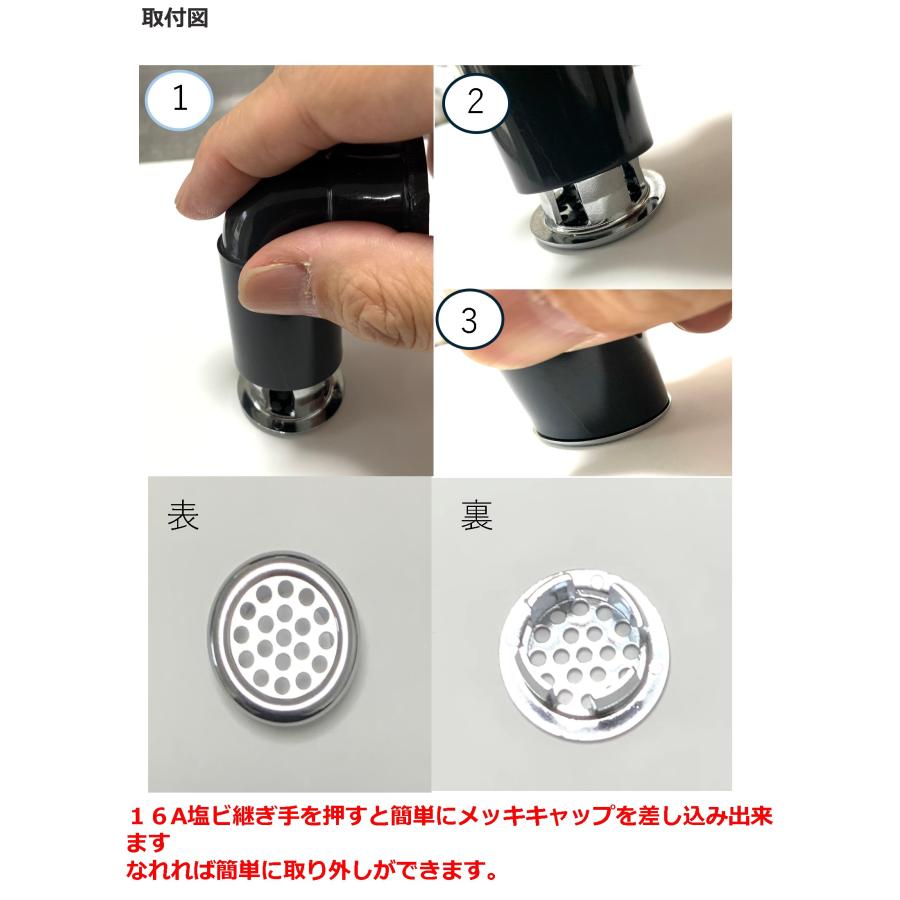 取付図

1

2

3

表

裏

１６A塩ビ継ぎ手を押すと簡単にメッキキャップを差し込み出来ます
なれれば簡単に取り外しができます。