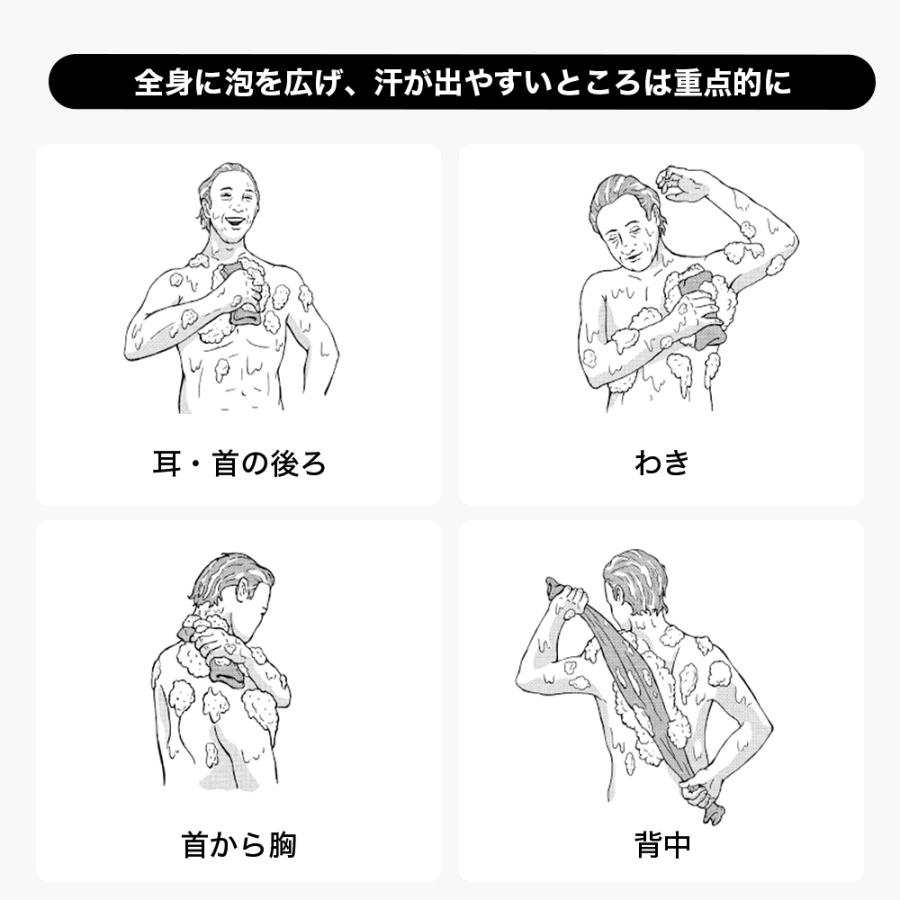 全身に泡を広げ、汗が出やすいところは重点的に

耳・首の後ろ

わき

首から胸

背中