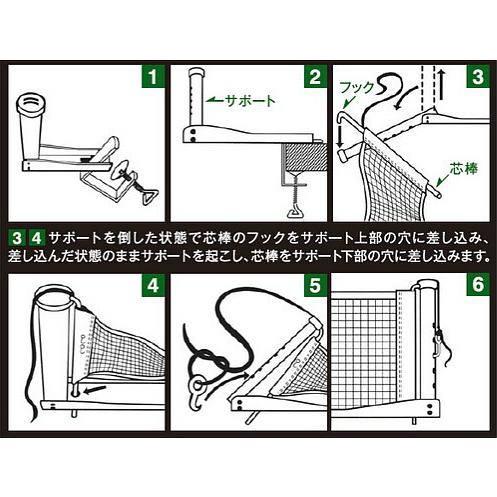 1

2

サポート

3

フック

芯棒

3 4 サポートを倒した状態で芯棒のフックをサポート上部の穴に差し込み、差し込んだ状態のままサポートを起こし、芯棒をサポート下部の穴に差し込みます。

4

5

6