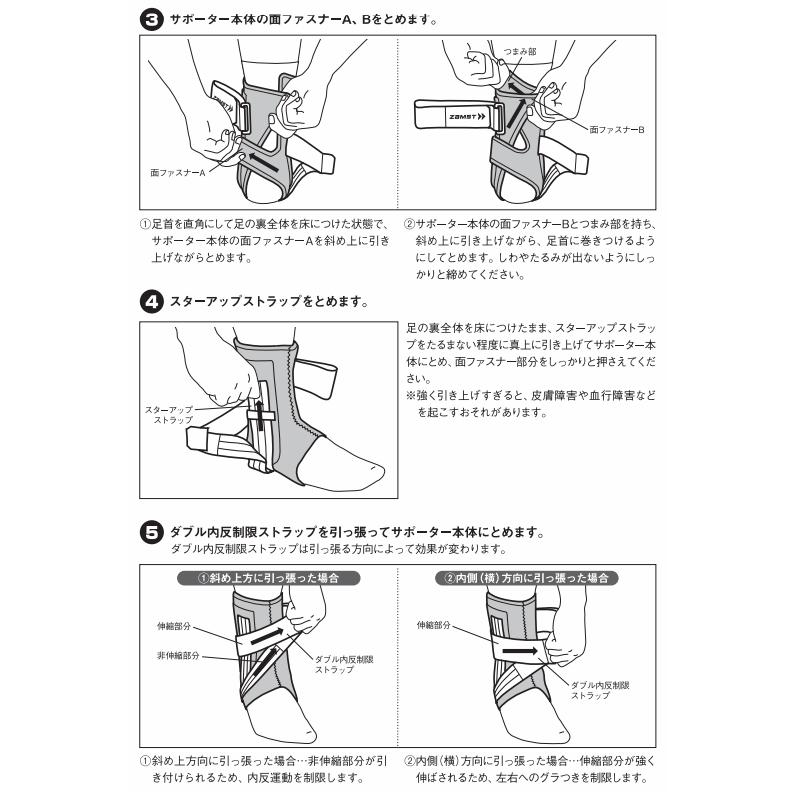 3 サポーター本体の面ファスナーA、Bをとめます。

ZAMST

面ファスナーA

つまみ部

ZAMST

面ファスナーB

①足首を直角にして足の裏全体を床につけた状態で、サポーター本体の面ファスナーAを斜め上に引き上げながらとめます。

②サポーター本体の面ファスナーBとつまみ部を持ち、斜め上に引き上げながら、足首に巻きつけるようにしてとめます。しわやたるみが出ないようにしっかりと締めてください。

4 スターアップストラップをとめます。

スターアップストラップ

足の裏全体を床につけたまま、スターアップストラップをたるまない程度に真上に引き上げてサポーター本体にとめ、面ファスナー部分をしっかりと押さえてください。
※強く引き上げすぎると、皮膚障害や血行障害などを起こすおそれがあります。

5 ダブル内反制限ストラップを引っ張ってサポーター本体にとめます。
ダブル内反制限ストラップは引っ張る方向によって効果が変わります。

①斜め上方に引っ張った場合

伸縮部分

非伸縮部分

ダブル内反制限ストラップ

②内側(横)方向に引っ張った場合

伸縮部分

ダブル内反制限ストラップ

①斜め上方向に引っ張った場合…非伸縮部分が引き付けられるため、内反運動を制限します。

②内側(横)方向に引っ張った場合…伸縮部分が強く伸ばされるため、左右へのグラつきを制限します。