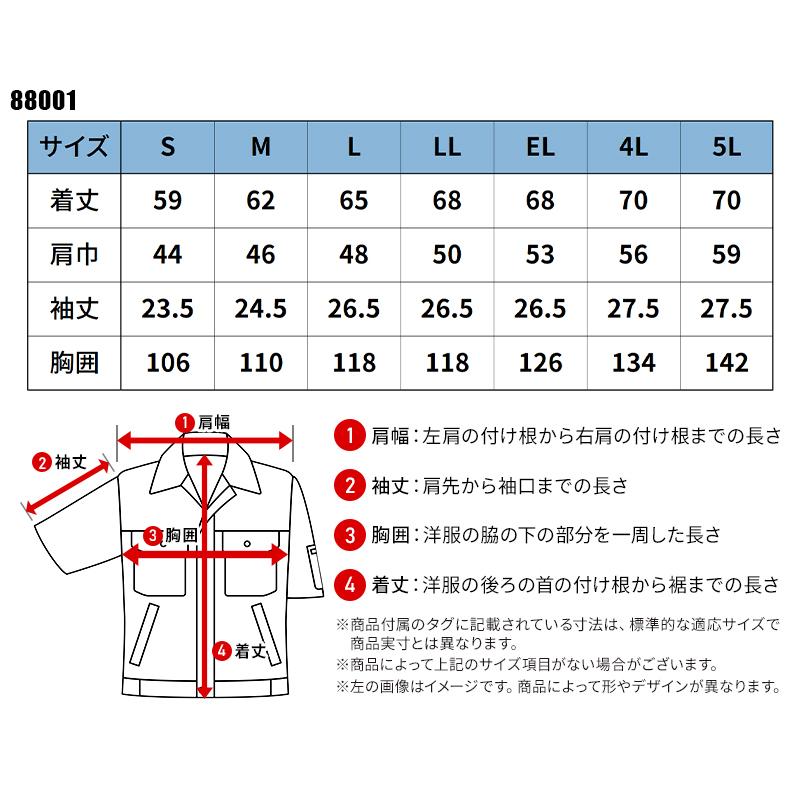 88001

| サイズ | S | M | L | LL | EL | 4L | 5L |
|---|---|---|---|---|---|---|---|
| 着丈 | 59 | 62 | 65 | 68 | 68 | 70 | 70 |
| 肩巾 | 44 | 46 | 48 | 50 | 53 | 56 | 59 |
| 袖丈 | 23.5 | 24.5 | 26.5 | 26.5 | 26.5 | 27.5 | 27.5 |
| 胸囲 | 106 | 110 | 118 | 118 | 126 | 134 | 142 |

1 肩幅
2 袖丈
3 胸囲
4 着丈

1 肩幅：左肩の付け根から右肩の付け根までの長さ

2 袖丈：肩先から袖口までの長さ

3 胸囲：洋服の脇の下の部分を一周した長さ

4 着丈：洋服の後ろの首の付け根から裾までの長さ

※商品付属のタグに記載されている寸法は、標準的な適応サイズで商品実寸とは異なります。
※商品によって上記のサイズ項目がない場合がございます。
※左の画像はイメージです。商品によって形やデザインが異なります。