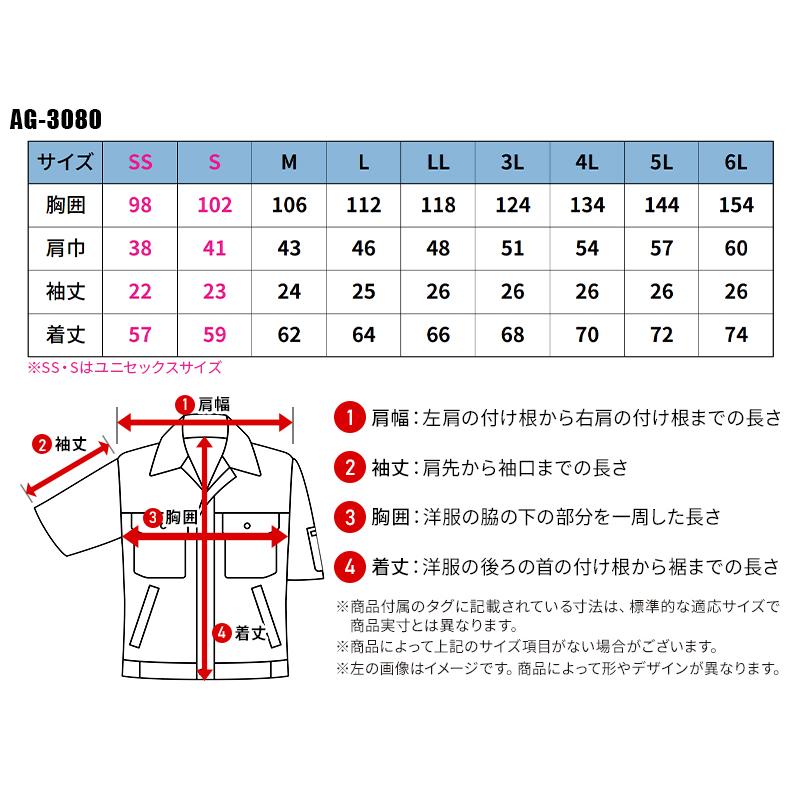 AG-3080

| サイズ | SS | S | M | L | LL | 3L | 4L | 5L | 6L |
|---|---|---|---|---|---|---|---|---|---|
| 胸囲 | 98 | 102 | 106 | 112 | 118 | 124 | 134 | 144 | 154 |
| 肩巾 | 38 | 41 | 43 | 46 | 48 | 51 | 54 | 57 | 60 |
| 袖丈 | 22 | 23 | 24 | 25 | 26 | 26 | 26 | 26 | 26 |
| 着丈 | 57 | 59 | 62 | 64 | 66 | 68 | 70 | 72 | 74 |

※SS・Sはユニセックスサイズ

1 肩幅
2 袖丈
3 胸囲
4 着丈

1 肩幅：左肩の付け根から右肩の付け根までの長さ

2 袖丈：肩先から袖口までの長さ

3 胸囲：洋服の脇の下の部分を一周した長さ

4 着丈：洋服の後ろの首の付け根から裾までの長さ

※商品付属のタグに記載されている寸法は、標準的な適応サイズで商品実寸とは異なります。
※商品によって上記のサイズ項目がない場合がございます。
※左の画像はイメージです。商品によって形やデザインが異なります。