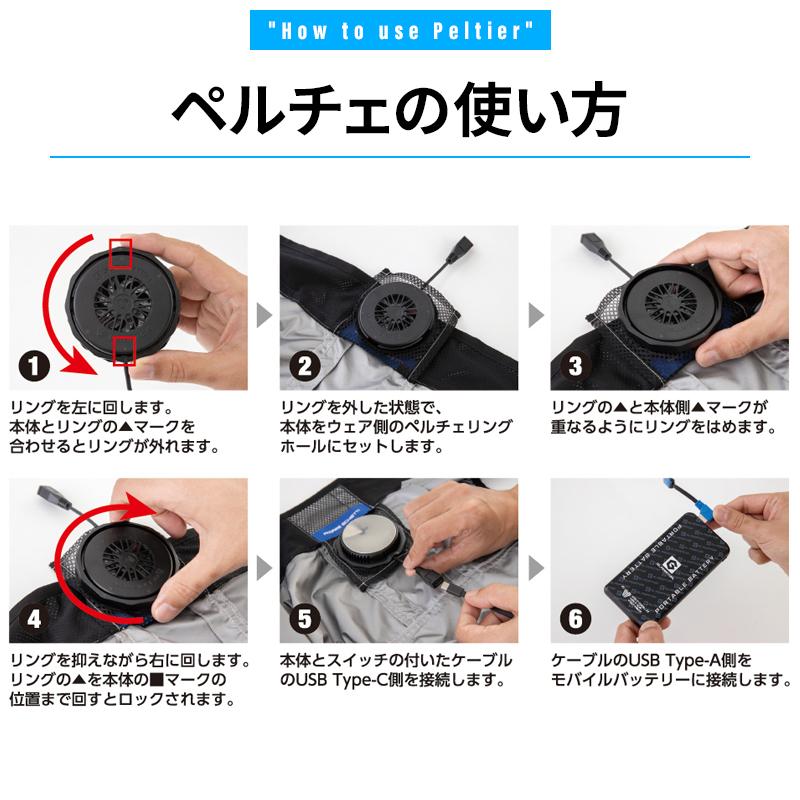 "How to use Peltier"

ペルチェの使い方

1

リングを左に回します。
本体とリングの▲マークを
合わせるとリングが外れます。

2

リングを外した状態で、
本体をウェア側のペルチェリング
ホールにセットします。

3

リングの▲と本体側▲マークが
重なるようにリングをはめます。

4

リングを抑えながら右に回します。
リングの▲を本体の■マークの
位置まで回すとロックされます。

5

本体とスイッチの付いたケーブル
のUSB Type-C側を接続します。

6

PORTABLE BATTERY

PORTABLE BATTERY

ケーブルのUSB Type-A側を
モバイルバッテリーに接続します。