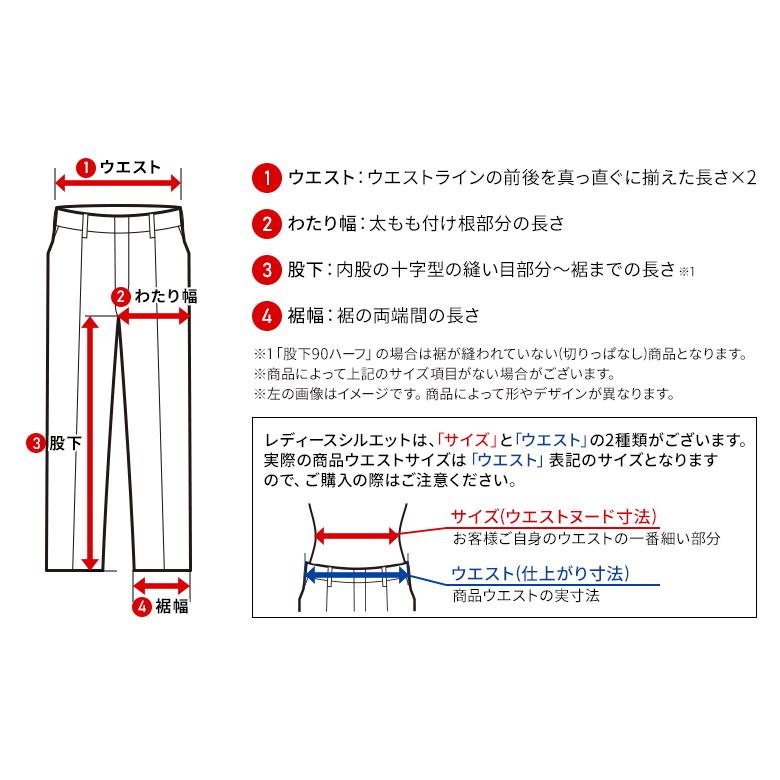 1 ウエスト

2 わたり幅

3 股下

4 裾幅

1 ウエスト：ウエストラインの前後を真っ直ぐに揃えた長さ×2

2 わたり幅：太もも付け根部分の長さ

3 股下：内股の十字型の縫い目部分〜裾までの長さ ※1

4 裾幅：裾の両端間の長さ

※1「股下90ハーフ」の場合は裾が縫われていない(切りっぱなし)商品となります。
※商品によって上記のサイズ項目がない場合がございます。
※左の画像はイメージです。商品によって形やデザインが異なります。

レディースシルエットは、「サイズ」と「ウエスト」の2種類がございます。実際の商品ウエストサイズは「ウエスト」表記のサイズとなりますので、ご購入の際はご注意ください。

サイズ(ウエストヌード寸法)
お客様ご自身のウエストの一番細い部分

ウエスト(仕上がり寸法)
商品ウエストの実寸法