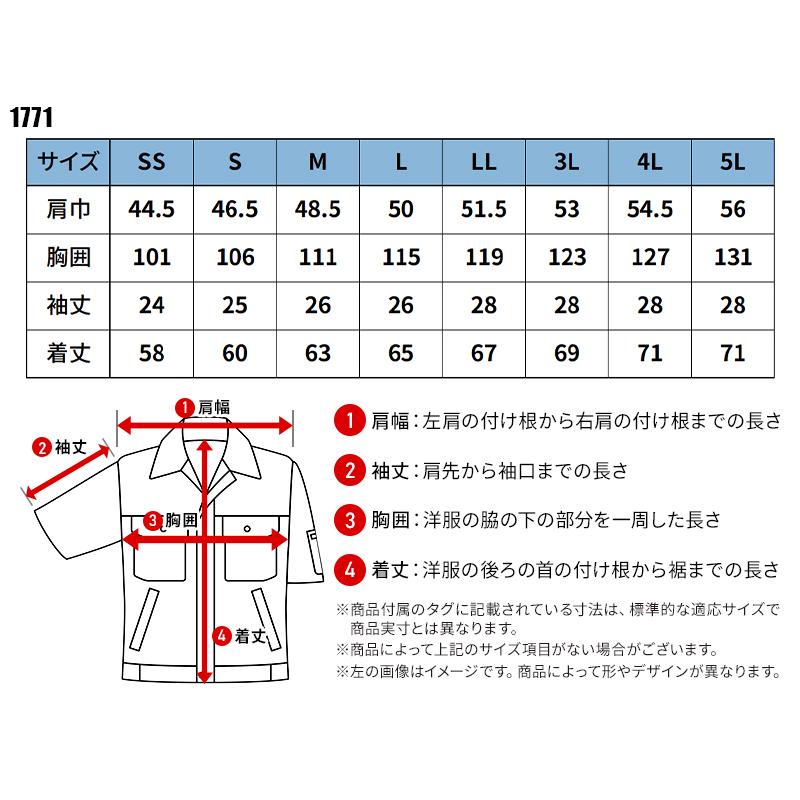 1771

| サイズ | SS | S | M | L | LL | 3L | 4L | 5L |
|---|---|---|---|---|---|---|---|---|
| 肩巾 | 44.5 | 46.5 | 48.5 | 50 | 51.5 | 53 | 54.5 | 56 |
| 胸囲 | 101 | 106 | 111 | 115 | 119 | 123 | 127 | 131 |
| 袖丈 | 24 | 25 | 26 | 26 | 28 | 28 | 28 | 28 |
| 着丈 | 58 | 60 | 63 | 65 | 67 | 69 | 71 | 71 |

1 肩幅

2 袖丈

3 胸囲

4 着丈

1 肩幅：左肩の付け根から右肩の付け根までの長さ

2 袖丈：肩先から袖口までの長さ

3 胸囲：洋服の脇の下の部分を一周した長さ

4 着丈：洋服の後ろの首の付け根から裾までの長さ

※商品付属のタグに記載されている寸法は、標準的な適応サイズで商品実寸とは異なります。
※商品によって上記のサイズ項目がない場合がございます。
※左の画像はイメージです。商品によって形やデザインが異なります。