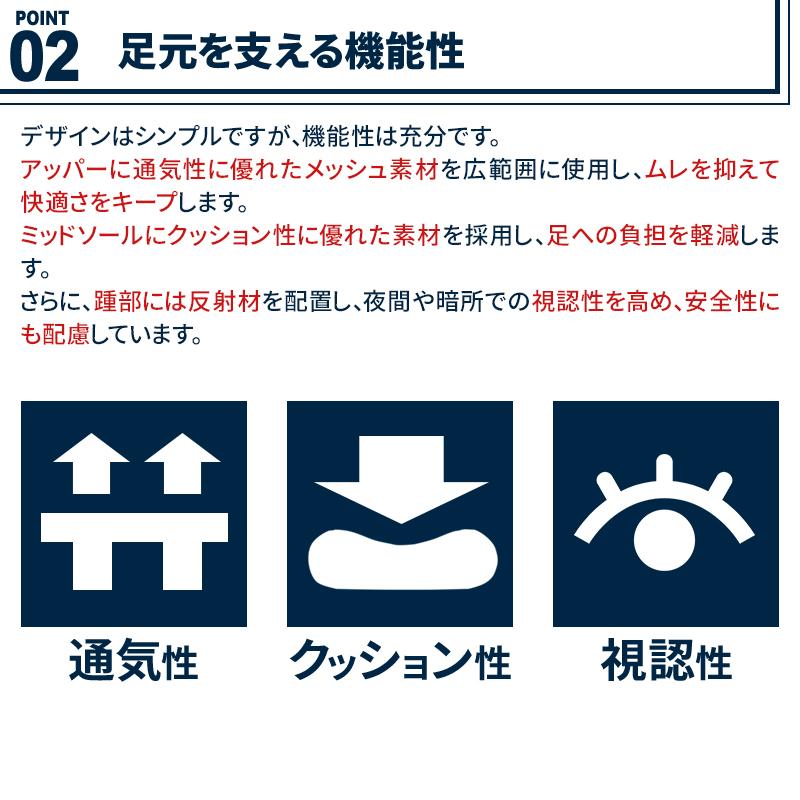 POINT
02 足元を支える機能性

デザインはシンプルですが、機能性は充分です。
アッパーに通気性に優れたメッシュ素材を広範囲に使用し、ムレを抑えて快適さをキープします。
ミッドソールにクッション性に優れた素材を採用し、足への負担を軽減します。
さらに、踵部には反射材を配置し、夜間や暗所での視認性を高め、安全性にも配慮しています。

通気性

クッション性

視認性