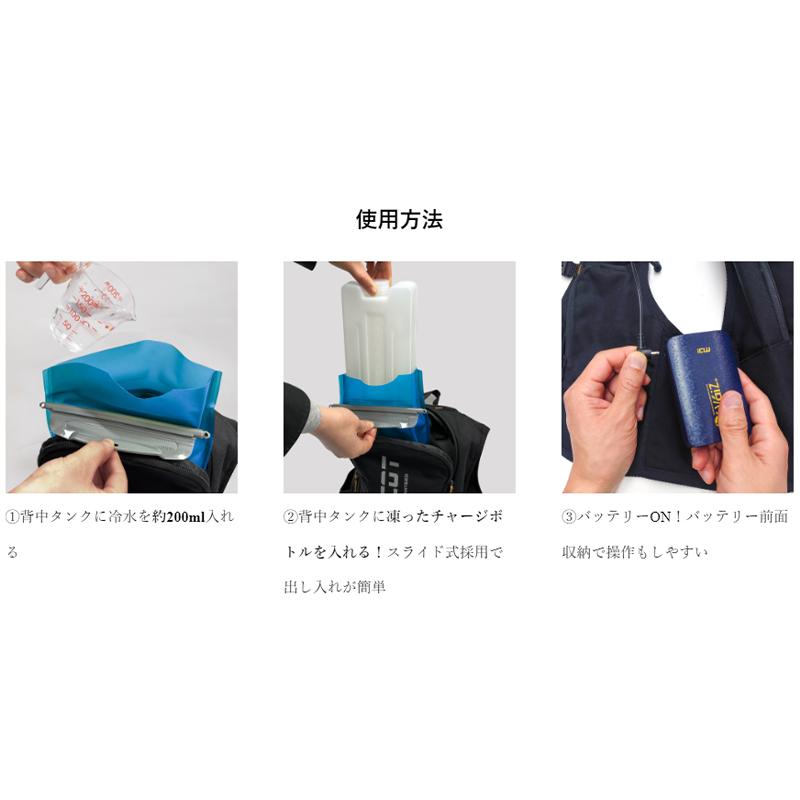 使用方法

①背中タンクに冷水を約200ml入れる

②背中タンクに凍ったチャージボトルを入れる！スライド式採用で出し入れが簡単

③バッテリーON！バッテリー前面収納で操作もしやすい