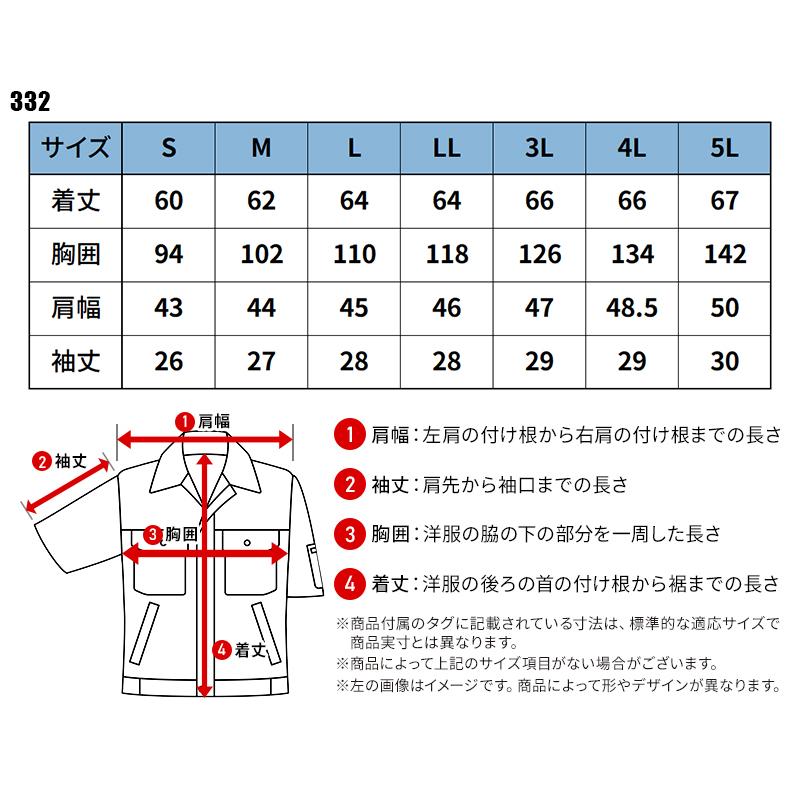 332

| サイズ | S | M | L | LL | 3L | 4L | 5L |
|---|---|---|---|---|---|---|---|
| 着丈 | 60 | 62 | 64 | 64 | 66 | 66 | 67 |
| 胸囲 | 94 | 102 | 110 | 118 | 126 | 134 | 142 |
| 肩幅 | 43 | 44 | 45 | 46 | 47 | 48.5 | 50 |
| 袖丈 | 26 | 27 | 28 | 28 | 29 | 29 | 30 |

1 肩幅
2 袖丈
3 胸囲
4 着丈

1 肩幅：左肩の付け根から右肩の付け根までの長さ

2 袖丈：肩先から袖口までの長さ

3 胸囲：洋服の脇の下の部分を一周した長さ

4 着丈：洋服の後ろの首の付け根から裾までの長さ

※商品付属のタグに記載されている寸法は、標準的な適応サイズで商品実寸とは異なります。
※商品によって上記のサイズ項目がない場合がございます。
※左の画像はイメージです。商品によって形やデザインが異なります。