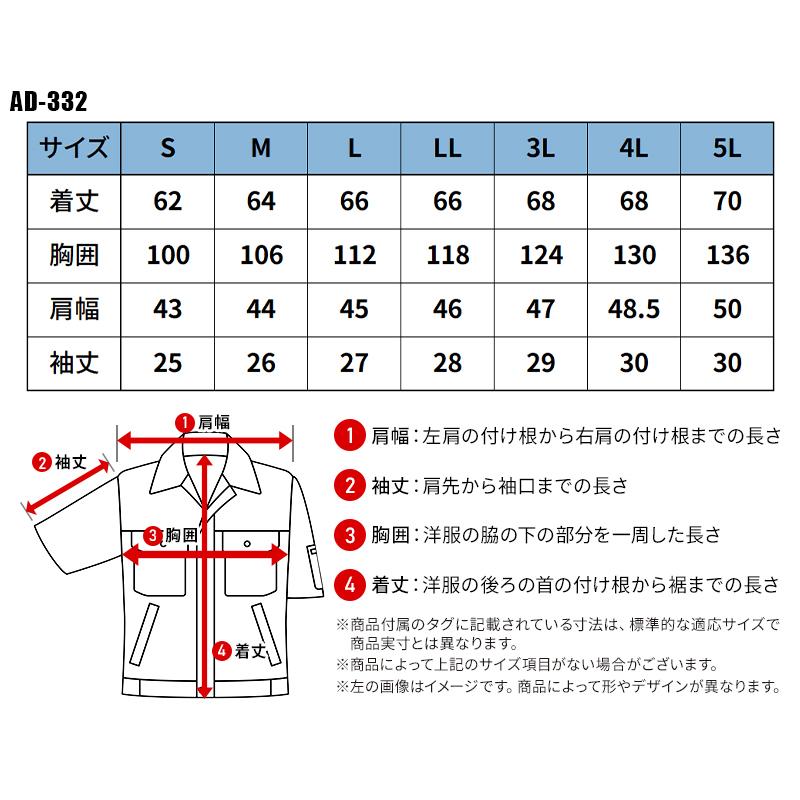 AD-332

| サイズ | S | M | L | LL | 3L | 4L | 5L |
|---|---|---|---|---|---|---|---|
| 着丈 | 62 | 64 | 66 | 66 | 68 | 68 | 70 |
| 胸囲 | 100 | 106 | 112 | 118 | 124 | 130 | 136 |
| 肩幅 | 43 | 44 | 45 | 46 | 47 | 48.5 | 50 |
| 袖丈 | 25 | 26 | 27 | 28 | 29 | 30 | 30 |

1 肩幅
2 袖丈
3 胸囲
4 着丈

1 肩幅：左肩の付け根から右肩の付け根までの長さ

2 袖丈：肩先から袖口までの長さ

3 胸囲：洋服の脇の下の部分を一周した長さ

4 着丈：洋服の後ろの首の付け根から裾までの長さ

※商品付属のタグに記載されている寸法は、標準的な適応サイズで商品実寸とは異なります。
※商品によって上記のサイズ項目がない場合がございます。
※左の画像はイメージです。商品によって形やデザインが異なります。