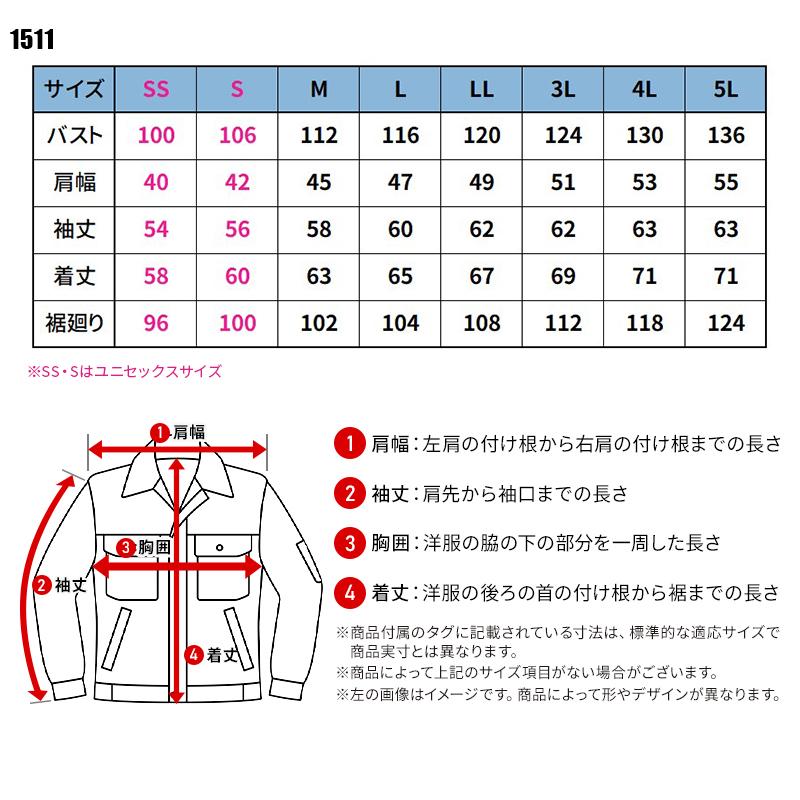 1511

| サイズ | SS | S | M | L | LL | 3L | 4L | 5L |
|---|---|---|---|---|---|---|---|---|
| バスト | 100 | 106 | 112 | 116 | 120 | 124 | 130 | 136 |
| 肩幅 | 40 | 42 | 45 | 47 | 49 | 51 | 53 | 55 |
| 袖丈 | 54 | 56 | 58 | 60 | 62 | 62 | 63 | 63 |
| 着丈 | 58 | 60 | 63 | 65 | 67 | 69 | 71 | 71 |
| 裾廻り | 96 | 100 | 102 | 104 | 108 | 112 | 118 | 124 |

※SS・Sはユニセックスサイズ

1 肩幅
3 胸囲
2 袖丈
4 着丈

1 肩幅：左肩の付け根から右肩の付け根までの長さ

2 袖丈：肩先から袖口までの長さ

3 胸囲：洋服の脇の下の部分を一周した長さ

4 着丈：洋服の後ろの首の付け根から裾までの長さ

※商品付属のタグに記載されている寸法は、標準的な適応サイズで商品実寸とは異なります。
※商品によって上記のサイズ項目がない場合がございます。
※左の画像はイメージです。商品によって形やデザインが異なります。