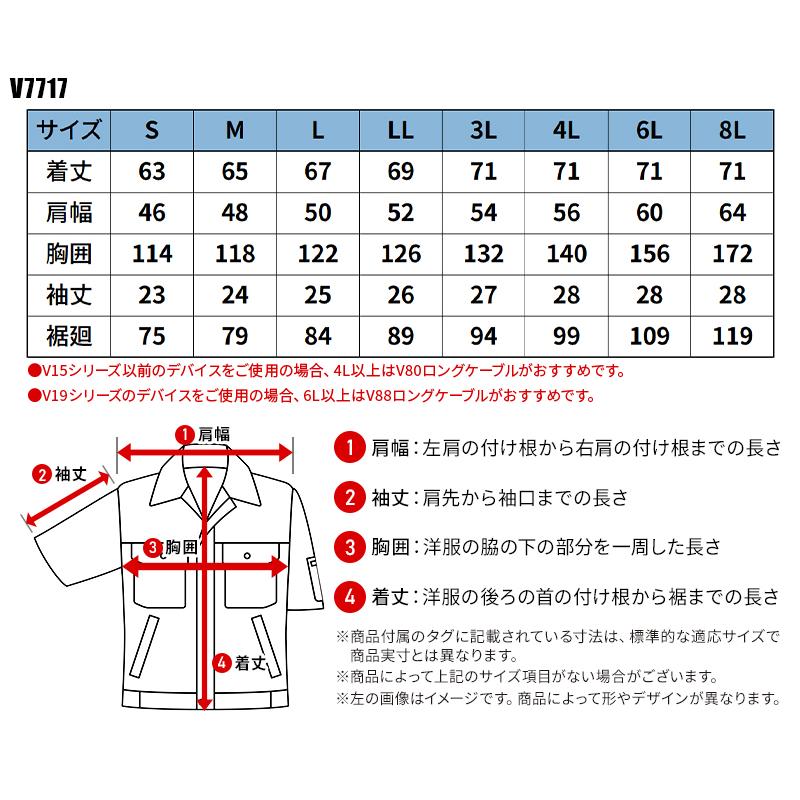 V7717

| サイズ | S | M | L | LL | 3L | 4L | 6L | 8L |
|---|---|---|---|---|---|---|---|---|
| 着丈 | 63 | 65 | 67 | 69 | 71 | 71 | 71 | 71 |
| 肩幅 | 46 | 48 | 50 | 52 | 54 | 56 | 60 | 64 |
| 胸囲 | 114 | 118 | 122 | 126 | 132 | 140 | 156 | 172 |
| 袖丈 | 23 | 24 | 25 | 26 | 27 | 28 | 28 | 28 |
| 裾廻 | 75 | 79 | 84 | 89 | 94 | 99 | 109 | 119 |

●V15シリーズ以前のデバイスをご使用の場合、4L以上はV80ロングケーブルがおすすめです。
●V19シリーズのデバイスをご使用の場合、6L以上はV88ロングケーブルがおすすめです。

1 肩幅
2 袖丈
3 胸囲
4 着丈

1 肩幅：左肩の付け根から右肩の付け根までの長さ
2 袖丈：肩先から袖口までの長さ
3 胸囲：洋服の脇の下の部分を一周した長さ
4 着丈：洋服の後ろの首の付け根から裾までの長さ

※商品付属のタグに記載されている寸法は、標準的な適応サイズで商品実寸とは異なります。
※商品によって上記のサイズ項目がない場合がございます。
※左の画像はイメージです。商品によって形やデザインが異なります。