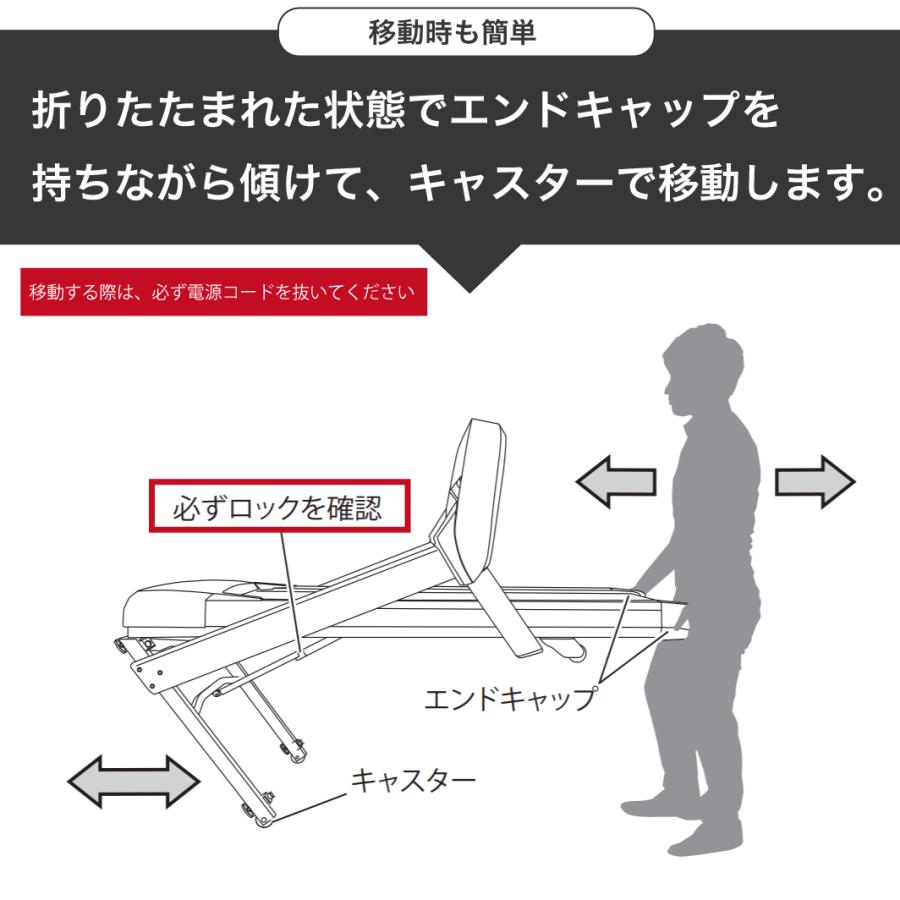 移動時も簡単

折りたたまれた状態でエンドキャップを持ちながら傾けて、キャスターで移動します。

移動する際は、必ず電源コードを抜いてください

必ずロックを確認

エンドキャップ

キャスター