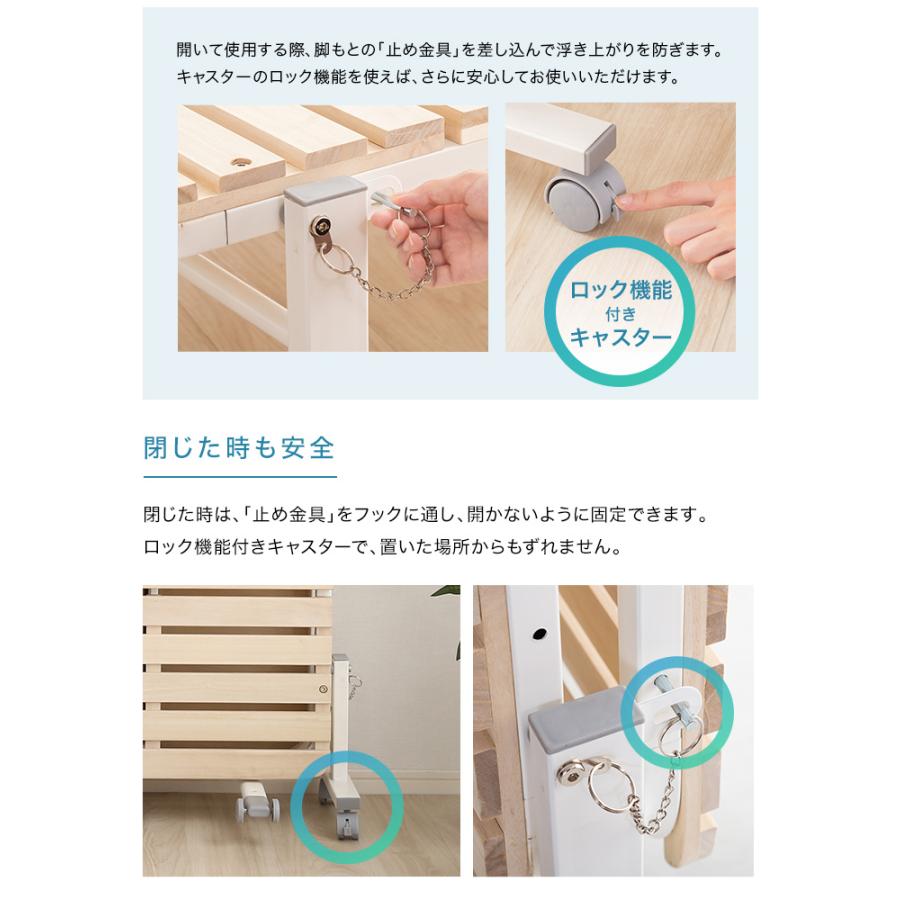 開いて使用する際、脚もとの「止め金具」を差し込んで浮き上がりを防ぎます。
キャスターのロック機能を使えば、さらに安心してお使いいただけます。

ロック機能
付き
キャスター

閉じた時も安全

閉じた時は、「止め金具」をフックに通し、開かないように固定できます。
ロック機能付きキャスターで、置いた場所からもずれません。