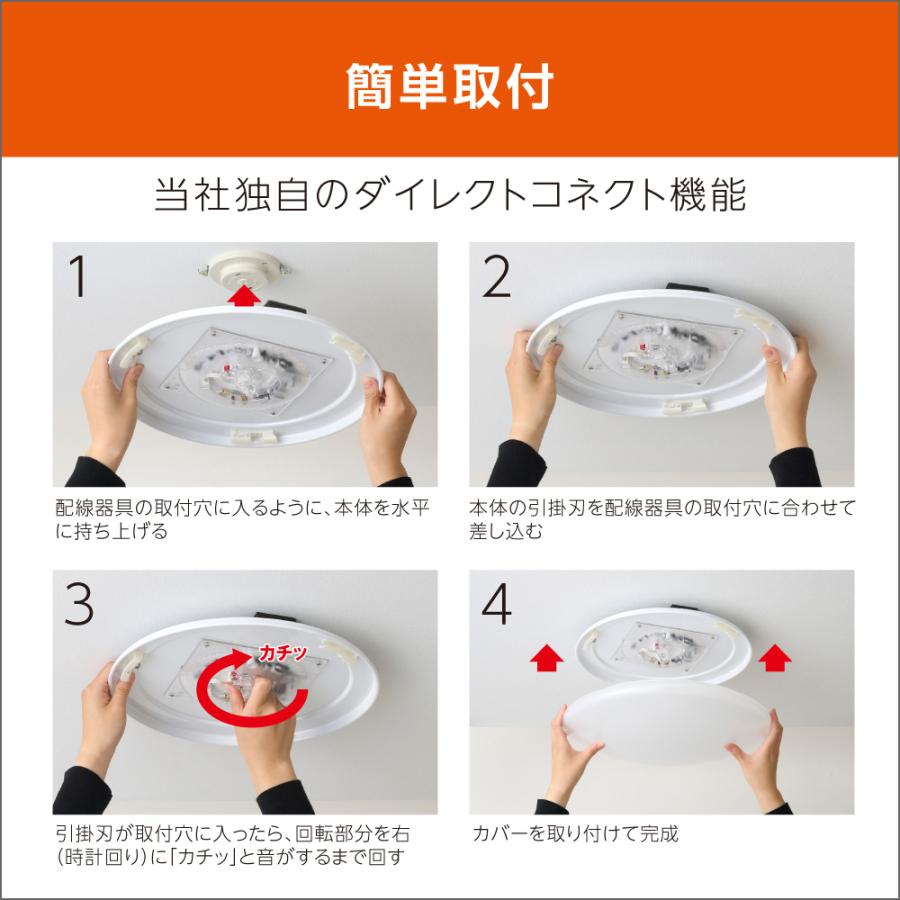 簡単取付

当社独自のダイレクトコネクト機能

1

配線器具の取付穴に入るように、本体を水平に持ち上げる

2

本体の引掛刃を配線器具の取付穴に合わせて差し込む

3

カチッ

引掛刃が取付穴に入ったら、回転部分を右(時計回り)に「カチッ」と音がするまで回す

4

カバーを取り付けて完成