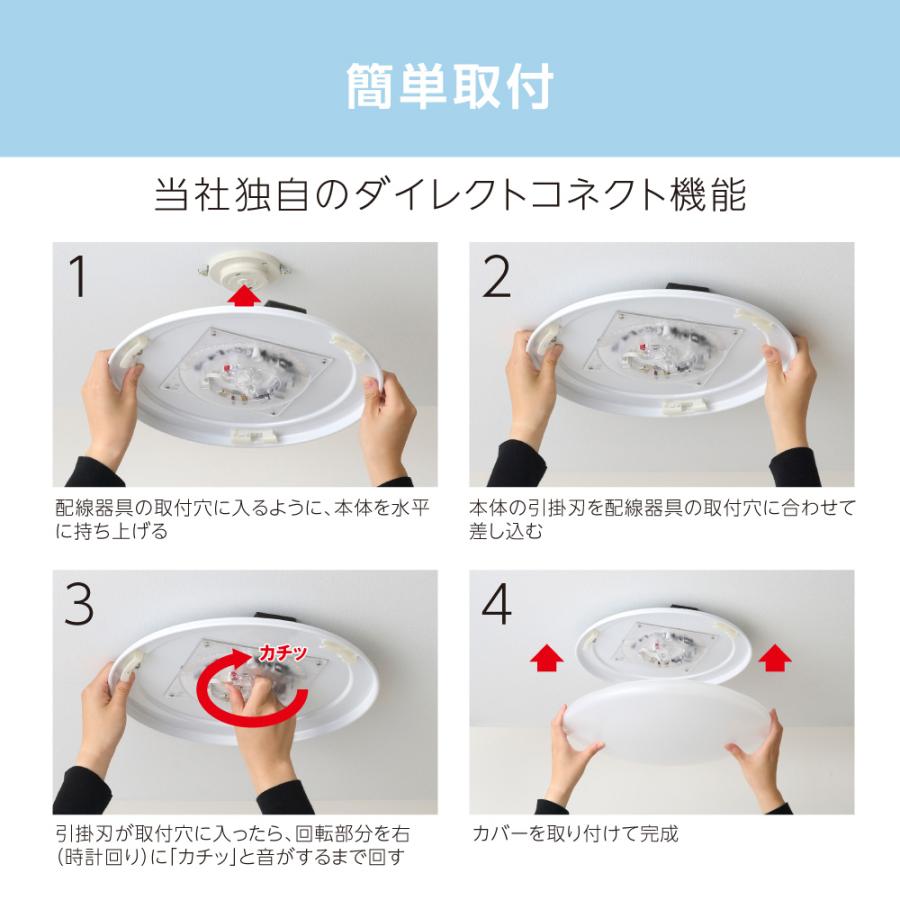 簡単取付

当社独自のダイレクトコネクト機能

1

配線器具の取付穴に入るように、本体を水平に持ち上げる

2

本体の引掛刃を配線器具の取付穴に合わせて差し込む

3

カチッ

引掛刃が取付穴に入ったら、回転部分を右(時計回り)に「カチッ」と音がするまで回す

4

カバーを取り付けて完成