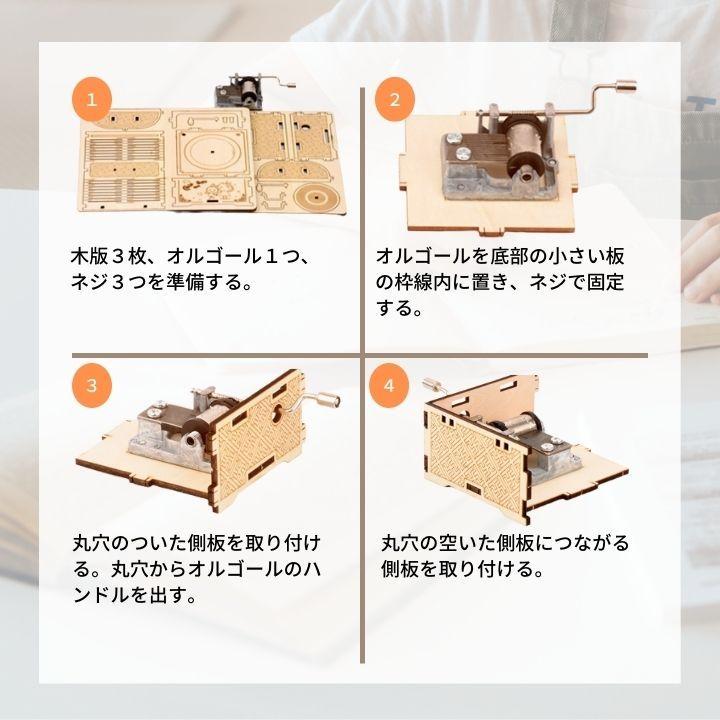 1

木版３枚、オルゴール１つ、ネジ３つを準備する。

2

オルゴールを底部の小さい板の枠線内に置き、ネジで固定する。

3

丸穴のついた側板を取り付ける。丸穴からオルゴールのハンドルを出す。

4

丸穴の空いた側板につながる側板を取り付ける。